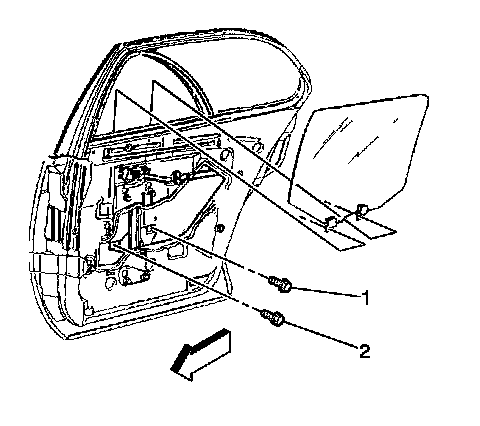 1
2