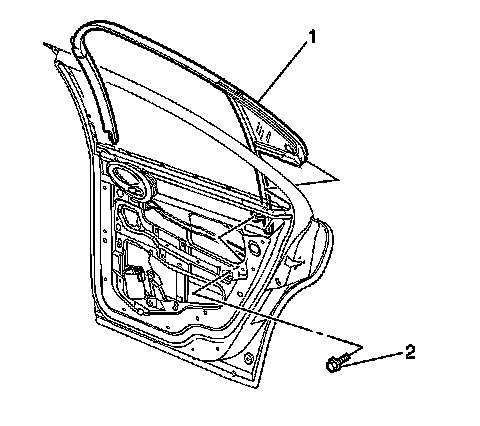 1
2