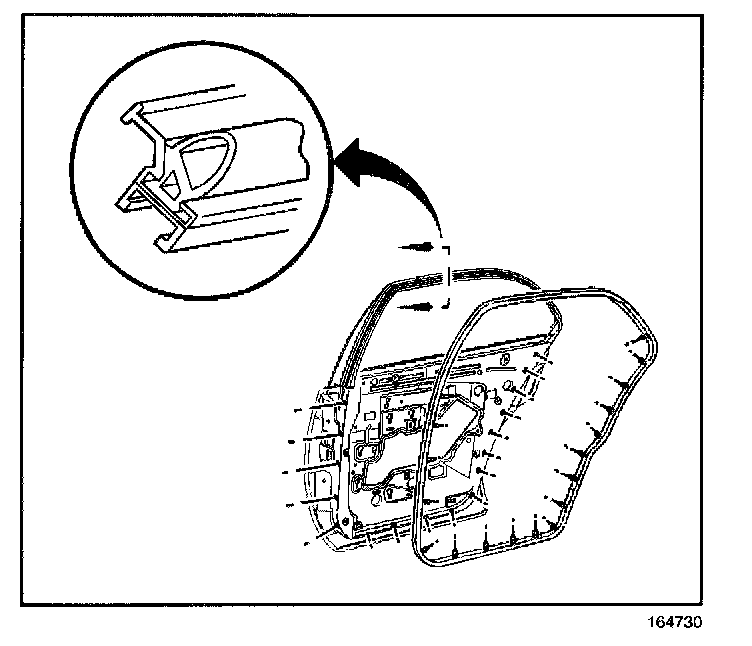 164730