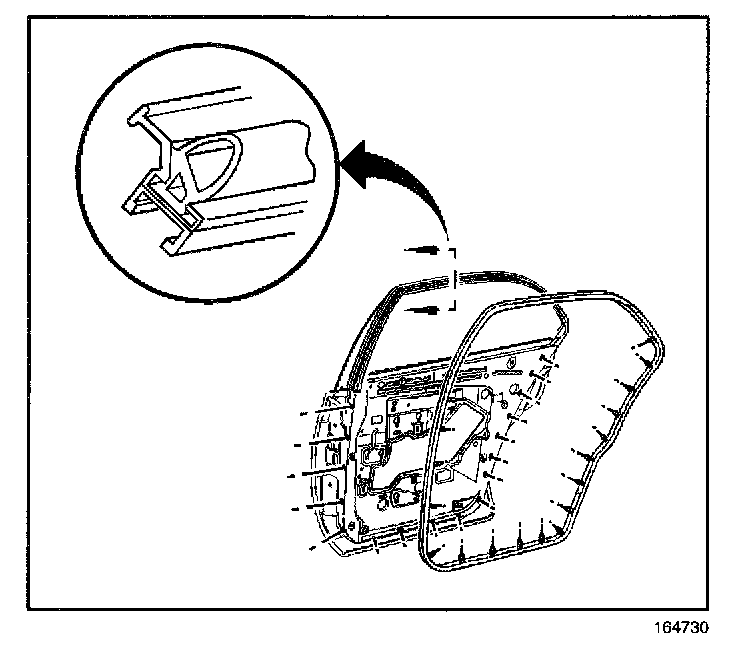 164730