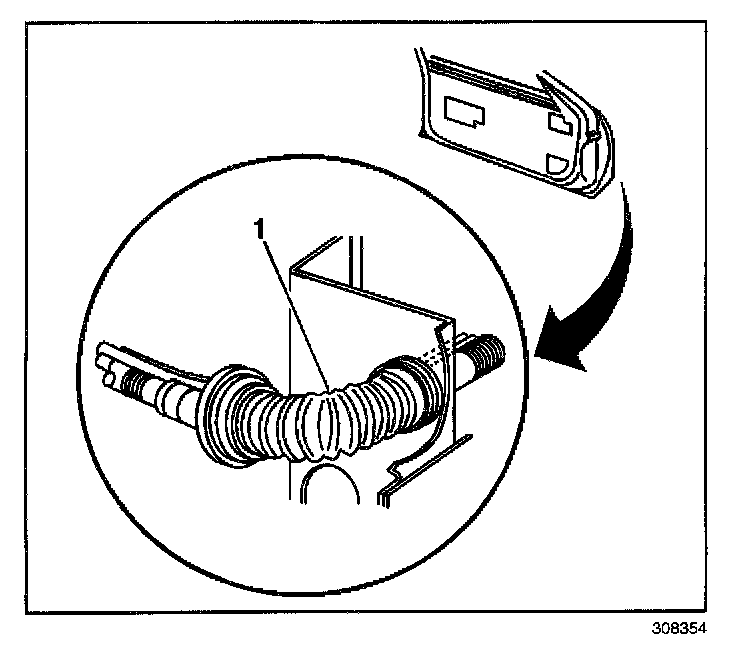 1

308354