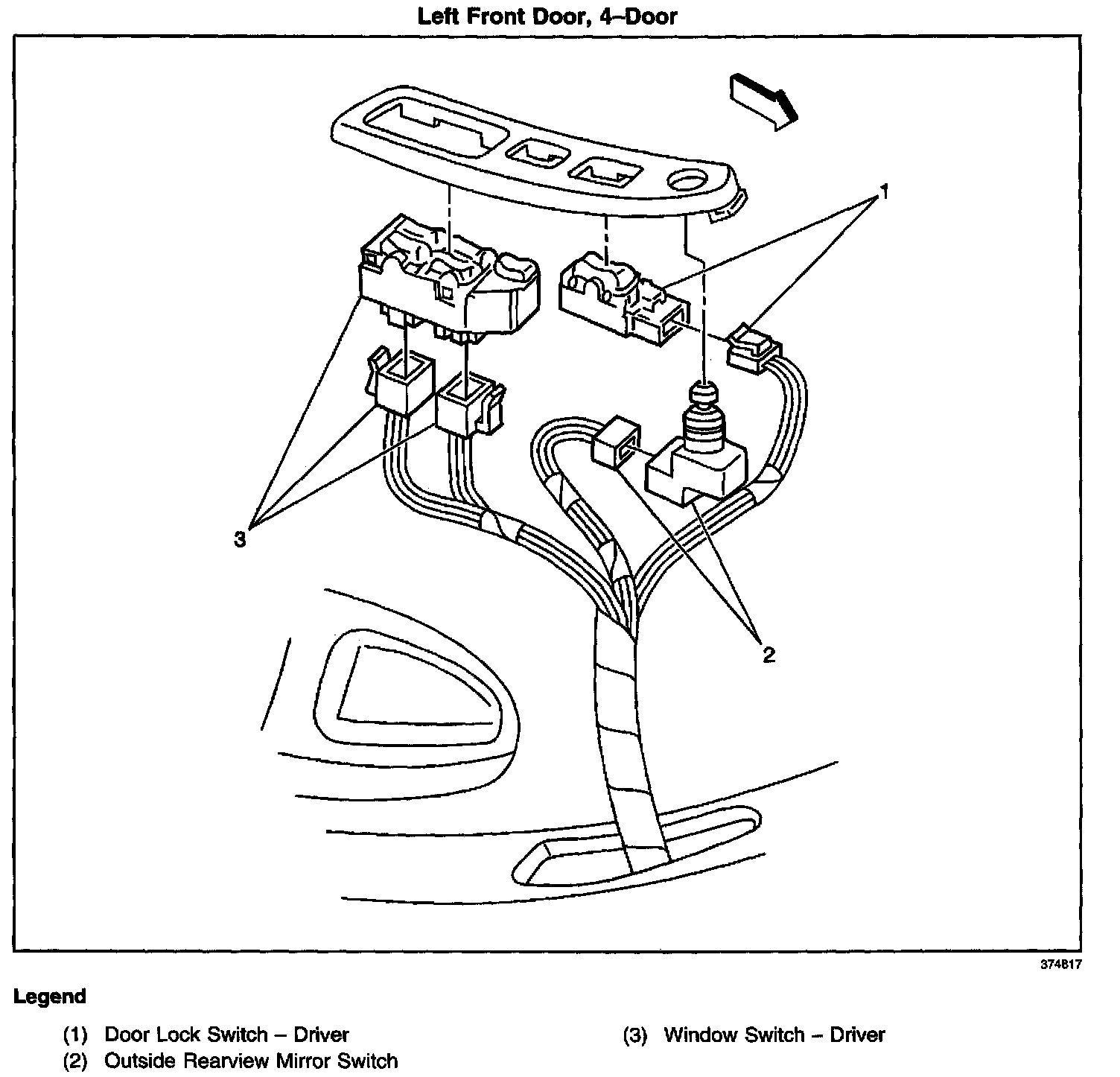 Left Front Door, 4–Door

1

3

2

374817

Legend

(1) Door Lock Switch – Driver

(2) Outside Rearview Mirror Switch

(3) Window Switch – Driver