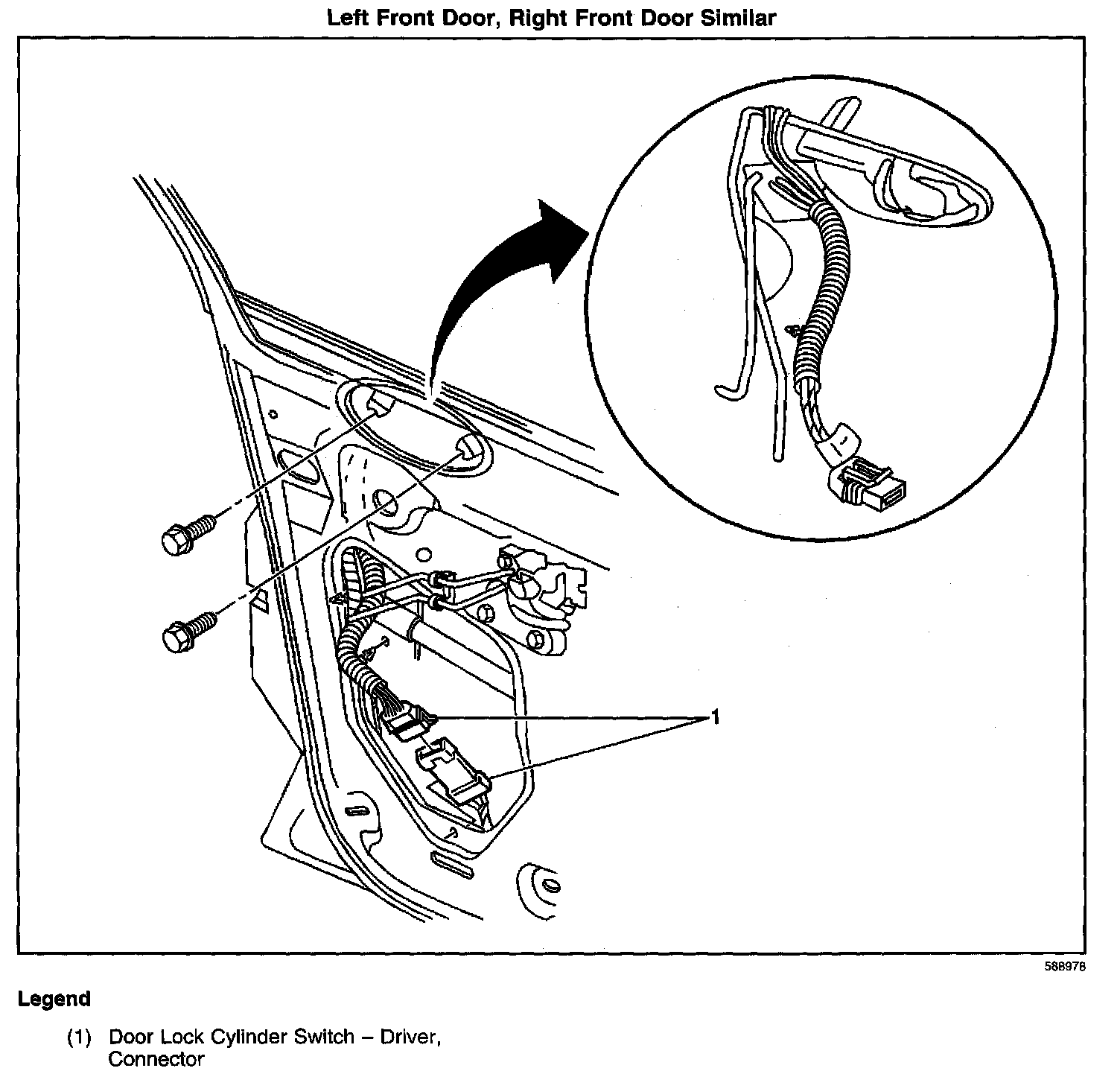 Left Front Door, Right Front Door Similar

1

588978

Legend

(1) Door Lock Cylinder Switch – Driver, Connector