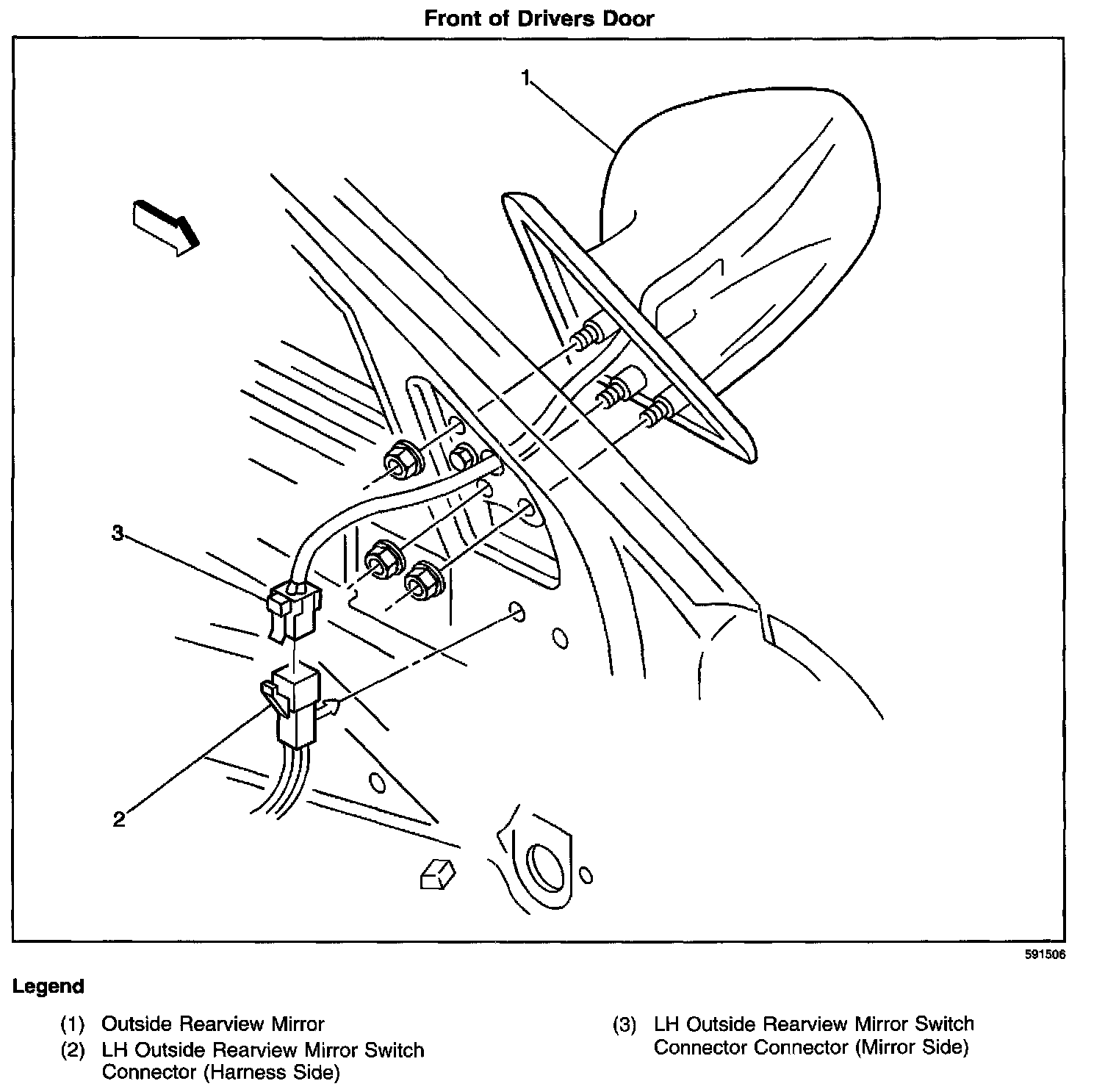 Front of Drivers Door

1

3

2

591506

Legend

(1) Outside Rearview Mirror
(2) LH Outside Rearview Mirror Switch Connector (Harness Side)

(3) LH Outside Rearview Mirror Switch Connector Connector (Mirror Side)