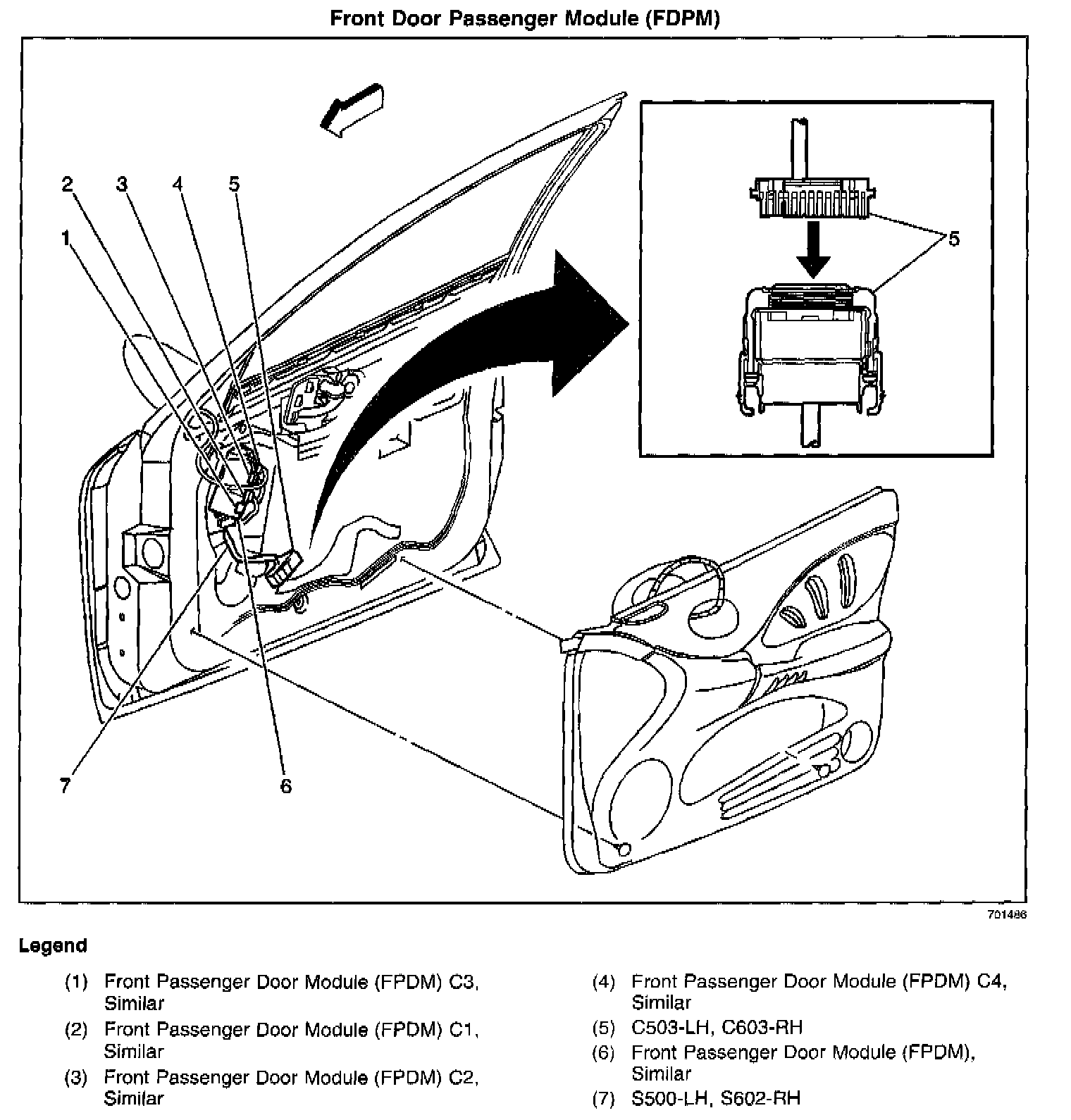 Front Door Passenger Module (FDPM)

2 3 4 5
1

5

7 6

701486

Legend

(1) Front Passenger Door Module (FPDM) C3, Similar

(2) Front Passenger Door Module (FPDM) C1, Similar

(3) Front Passenger Door Module (FPDM) C2, Similar

(4) Front Passenger Door Module (FPDM) C4, Similar

(5) C503-LH, C603-RH

(6) Front Passenger Door Module (FPDM), Similar

(7) S500-LH, S602-RH