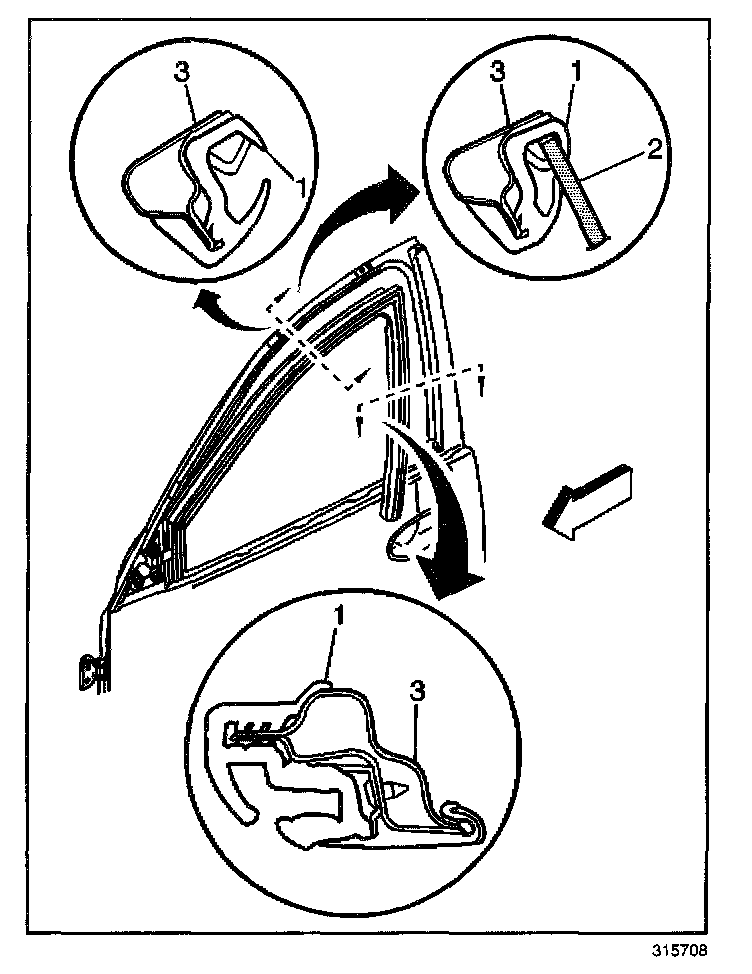 3
1
3
1
2
1
3
315708