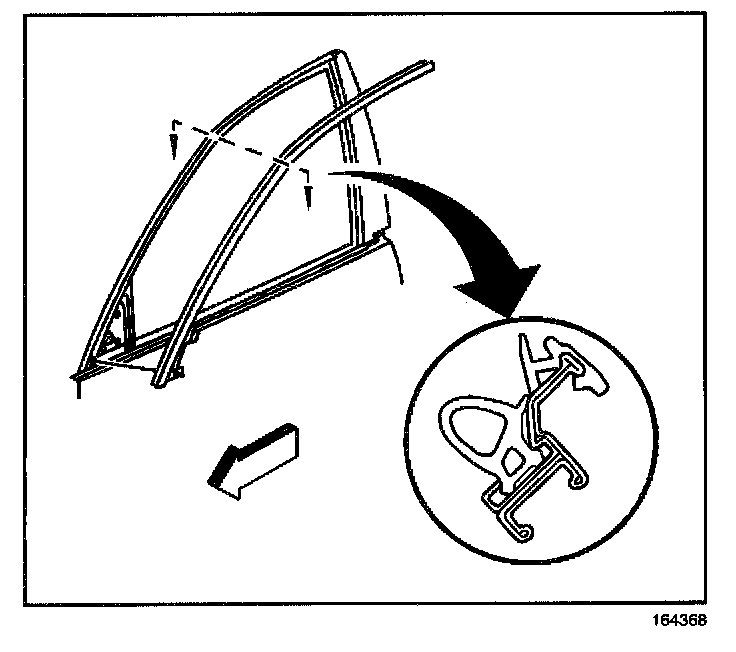 164368