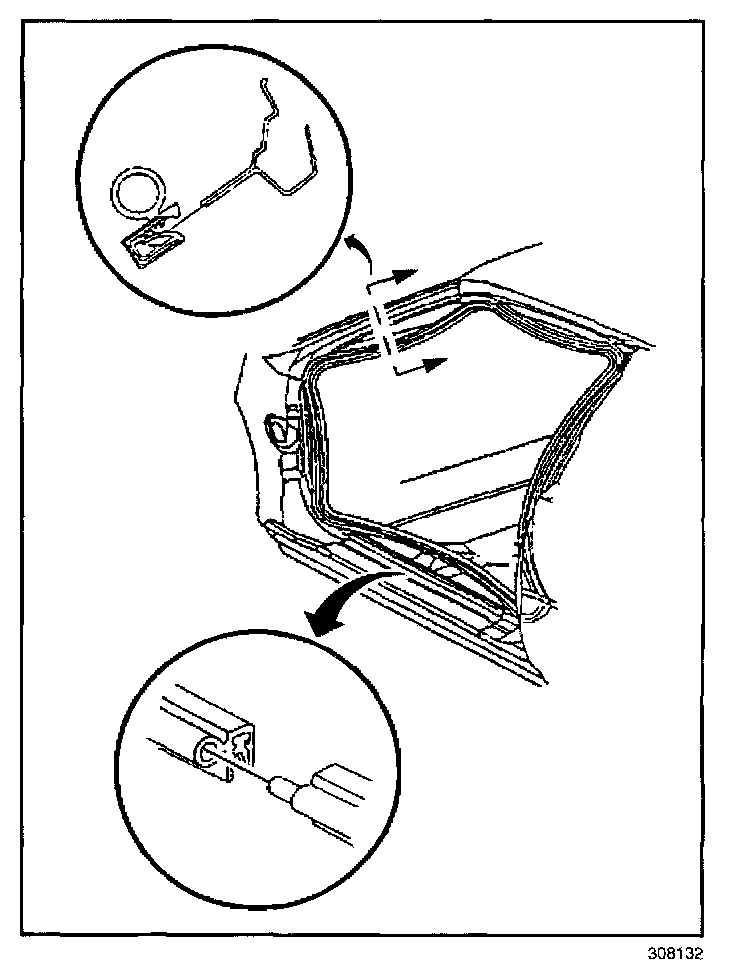 308132