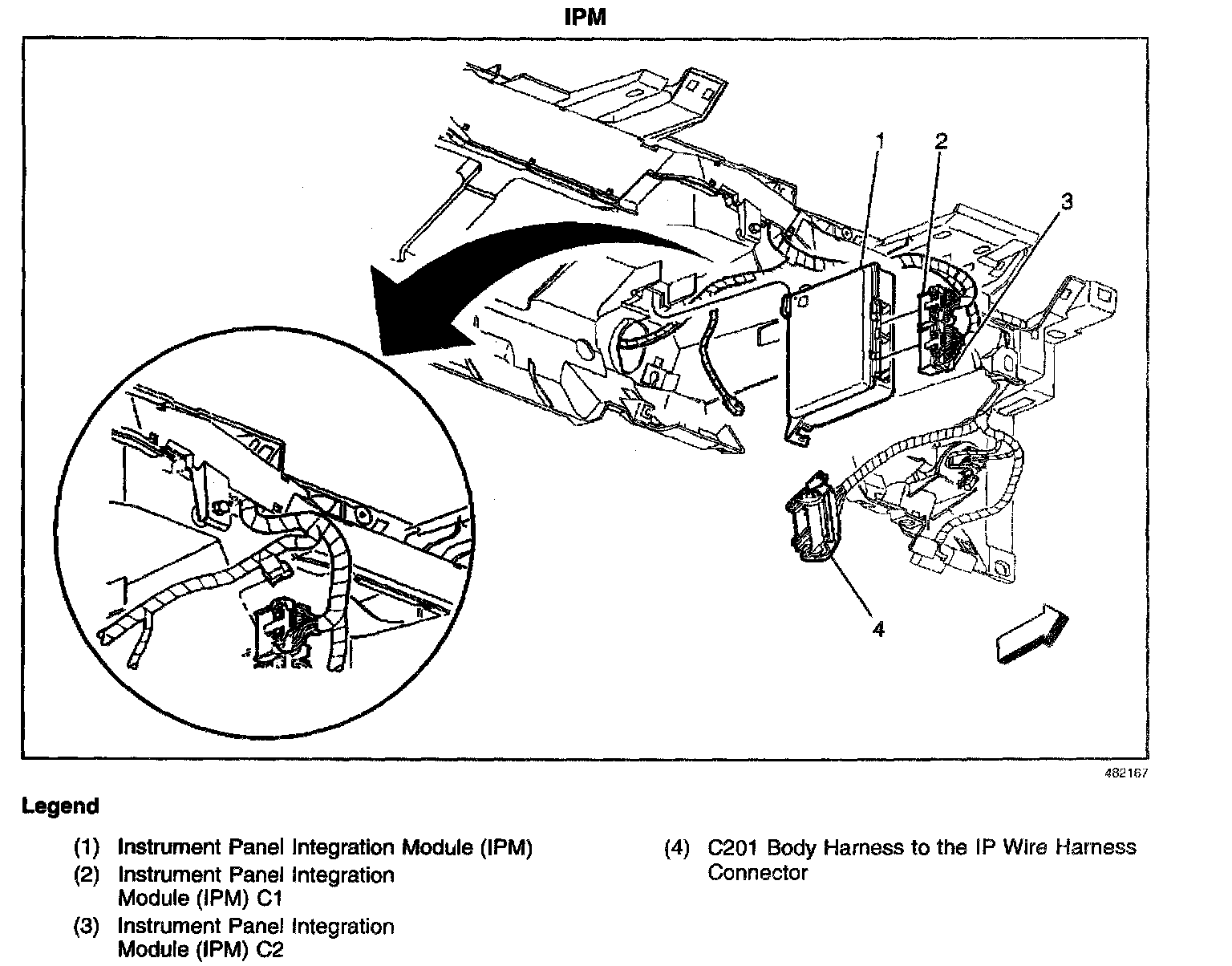 IPM

1

2

3

4

482167

Legend

(1) Instrument Panel Integration Module (IPM)

(2) Instrument Panel Integration Module (IPM) C1

(3) Instrument Panel Integration Module (IPM) C2

(4) C201 Body Harness to the IP Wire Harness Connector