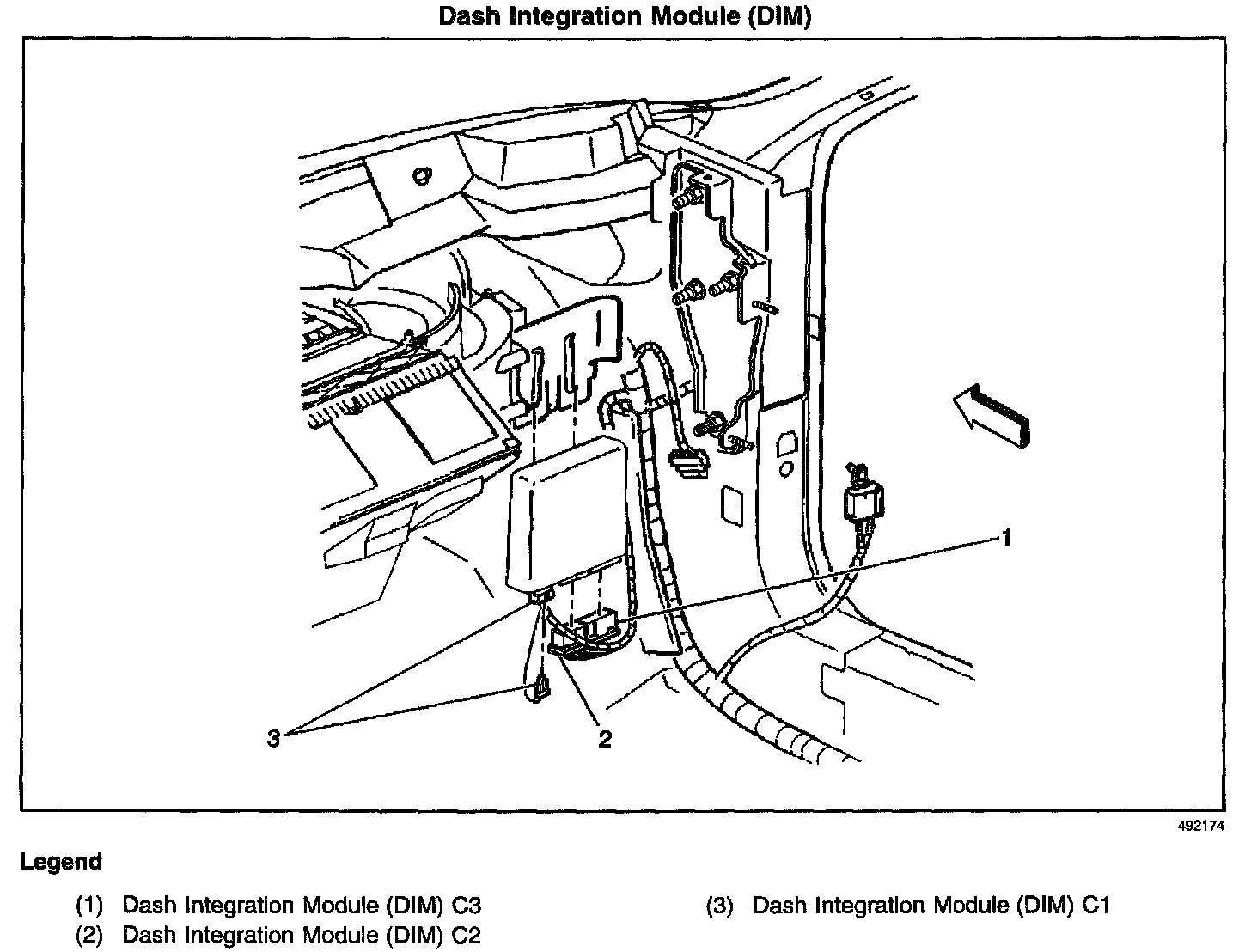 Dash Integration Module (DIM)

1

3

2

492174

Legend

(1) Dash Integration Module (DIM) C3
(2) Dash Integration Module (DIM) C2

(3) Dash Integration Module (DIM) C1