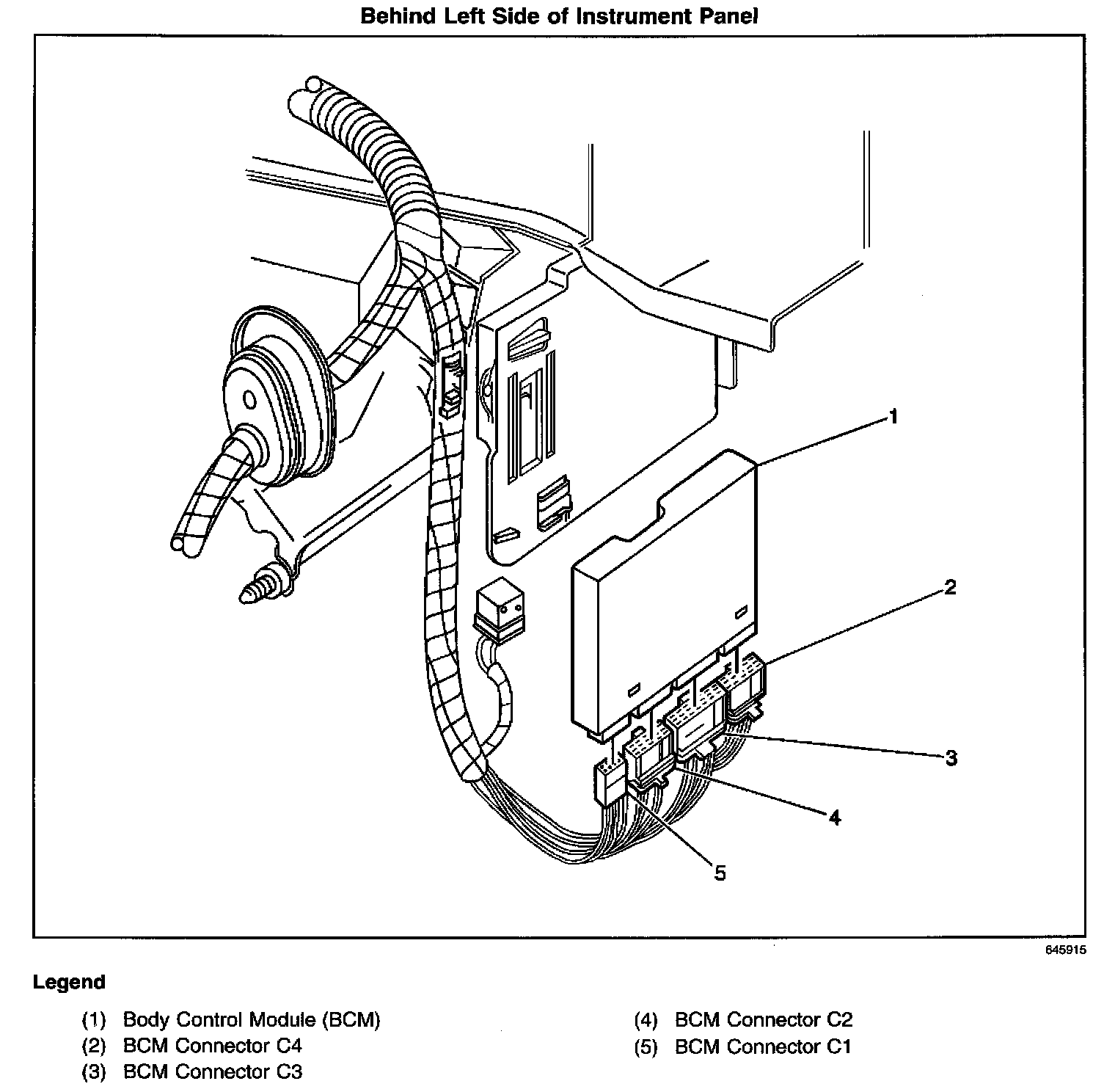 Behind Left Side of Instrument Panel

1

2

3

4

5

645915

Legend

(1) Body Control Module (BCM)
(2) BCM Connector C4
(3) BCM Connector C3

(4) BCM Connector C2
(5) BCM Connector C1