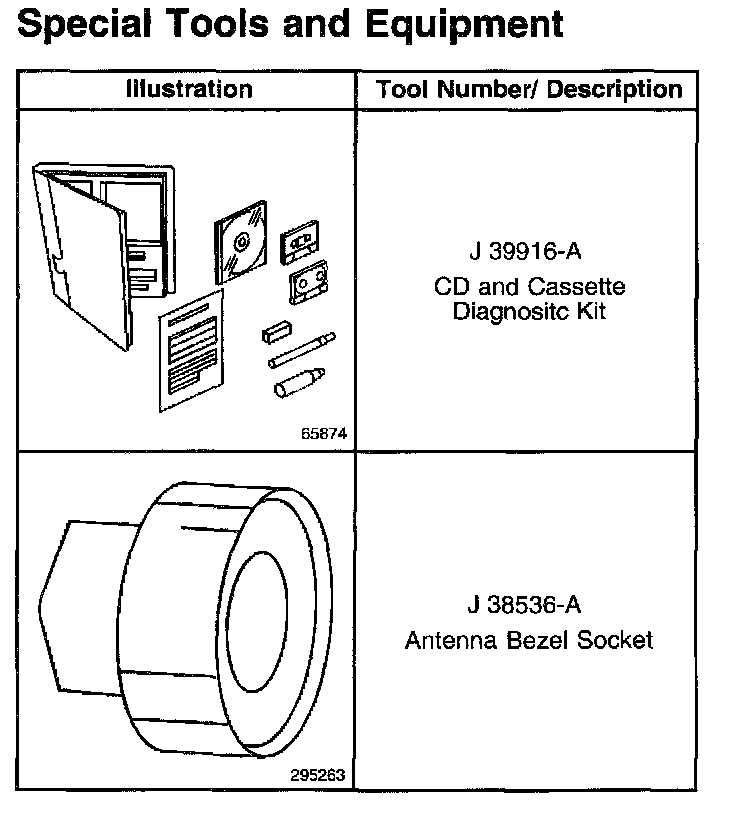 Special Tools and Equipment

| Illustration | Tool Number/ Description |
|---|---|
| 65874 | J 39916-A CD and Cassette Diagnositc Kit |
| 295263 | J 38536-A Antenna Bezel Socket |