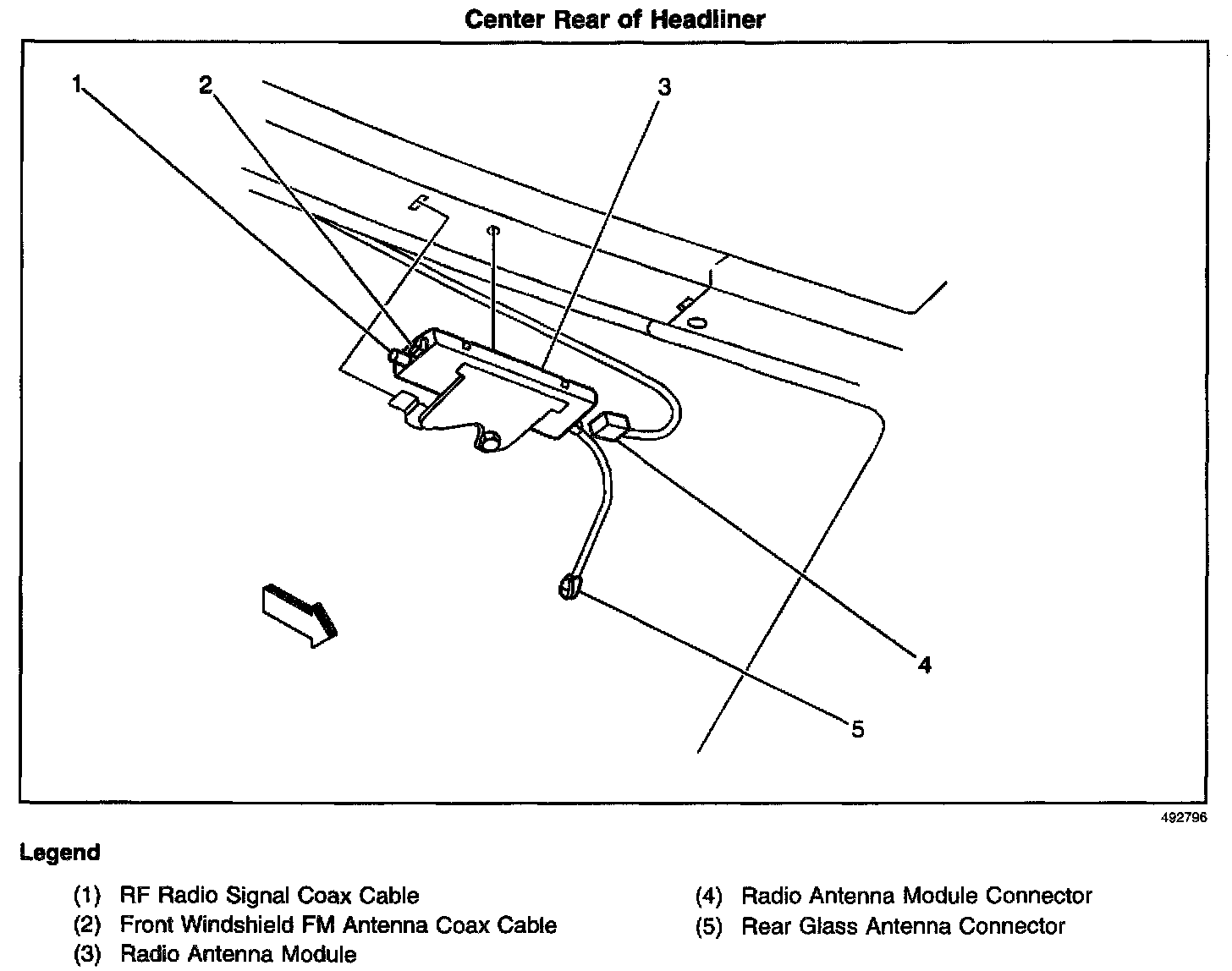 Center Rear of Headliner

1
2
3
4
5

492796

Legend

(1) RF Radio Signal Coax Cable
(2) Front Windshield FM Antenna Coax Cable
(3) Radio Antenna Module
(4) Radio Antenna Module Connector
(5) Rear Glass Antenna Connector