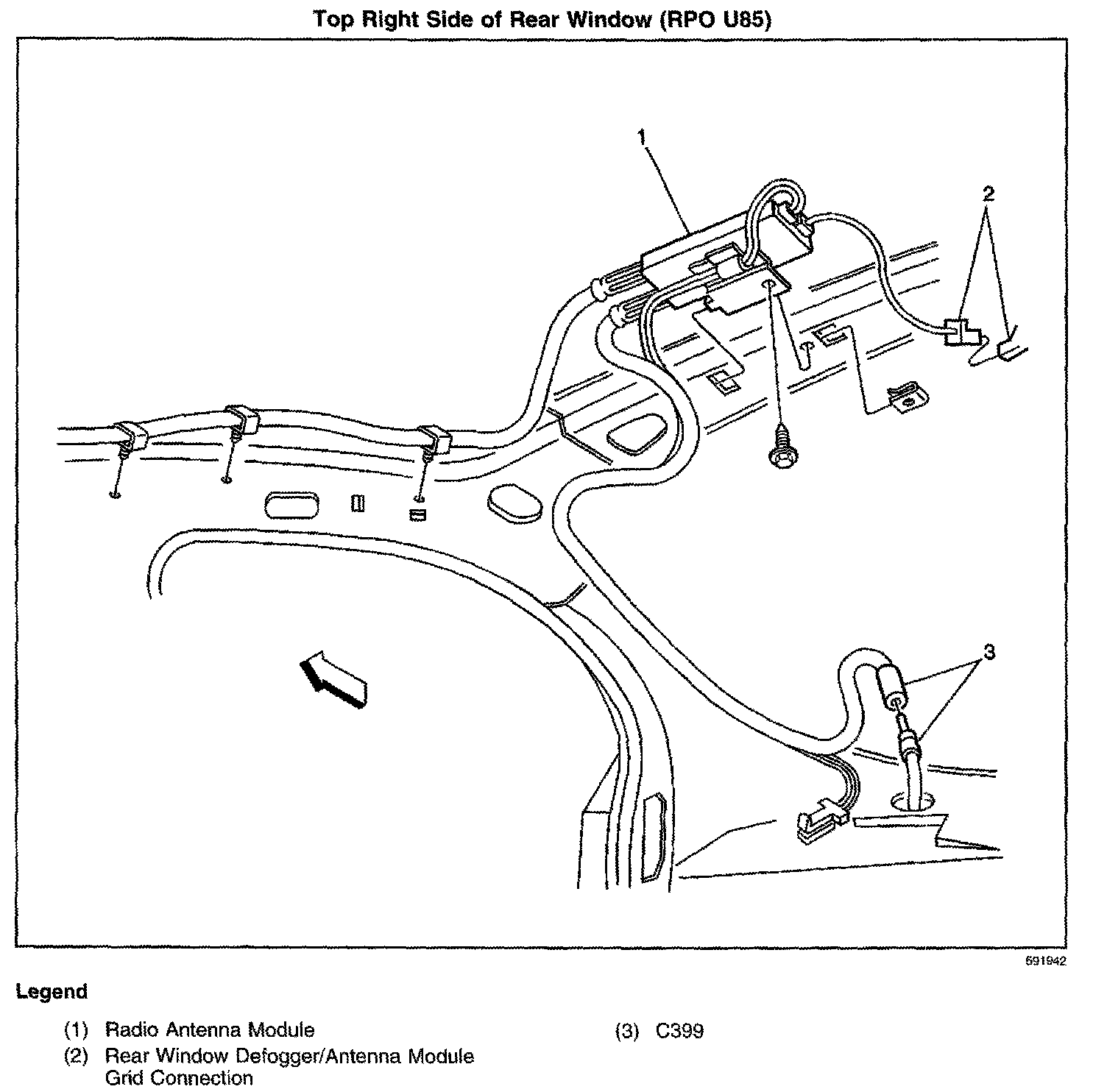 Top Right Side of Rear Window (RPO U85)

1

2

3

591942

Legend

(1) Radio Antenna Module

(2) Rear Window Defogger/Antenna Module Grid Connection

(3) C399