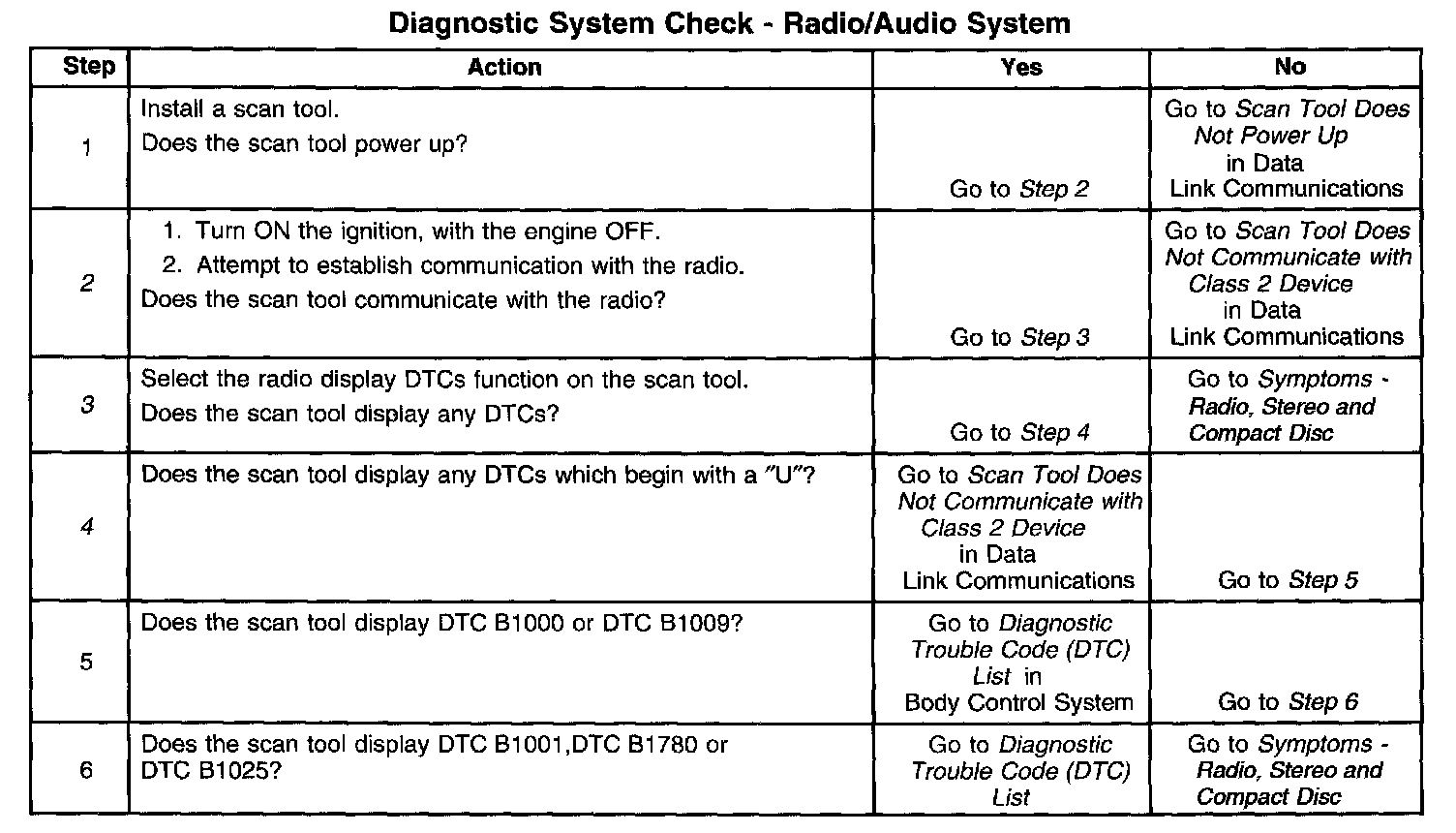 Diagnostic System Check - Radio/Audio System

| Step | Action | Yes | No |
|---|---|---|---|
| 1 | Install a scan tool. Does the scan tool power up? | Go to Step 2 | Go to Scan Tool Does Not Power Up in Data Link Communications |
| 2 | 1. Turn ON the ignition, with the engine OFF. 2. Attempt to establish communication with the radio. Does the scan tool communicate with the radio? | Go to Step 3 | Go to Scan Tool Does Not Communicate with Class 2 Device in Data Link Communications |
| 3 | Select the radio display DTCs function on the scan tool. Does the scan tool display any DTCs? | Go to Step 4 | Go to Symptoms - Radio, Stereo and Compact Disc |
| 4 | Does the scan tool display any DTCs which begin with a "U"? | Go to Scan Tool Does Not Communicate with Class 2 Device in Data Link Communications | Go to Step 5 |
| 5 | Does the scan tool display DTC B1000 or DTC B1009? | Go to Diagnostic Trouble Code (DTC) List in Body Control System | Go to Step 6 |
| 6 | Does the scan tool display DTC B1001,DTC B1780 or DTC B1025? | Go to Diagnostic Trouble Code (DTC) List | Go to Symptoms - Radio, Stereo and Compact Disc |