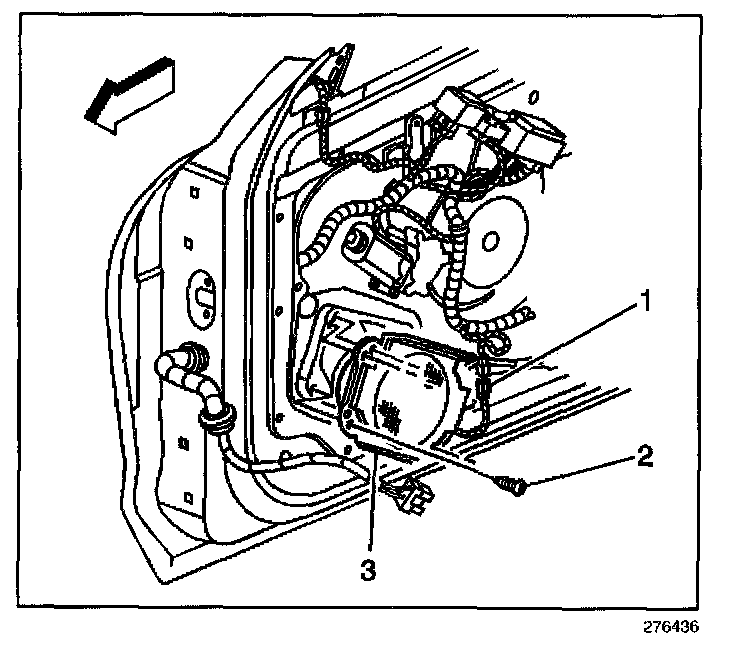 1
2
3
276436