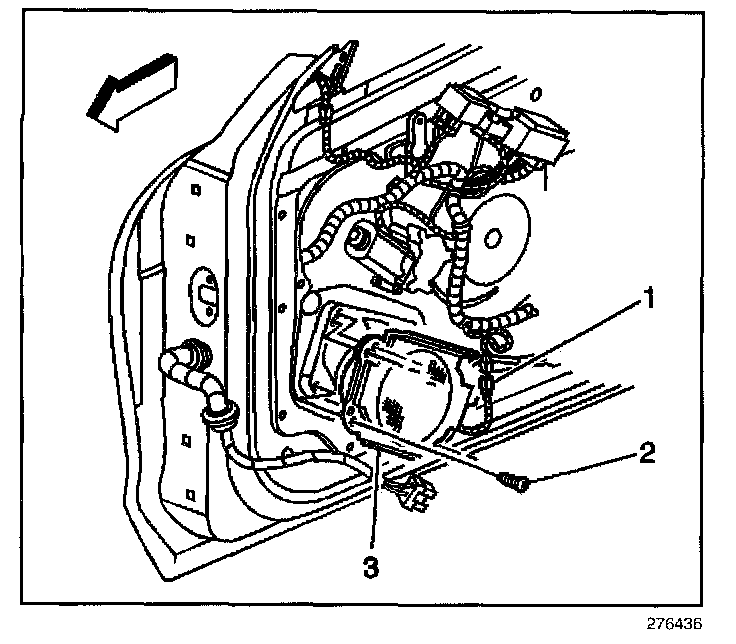 1
2
3
276436