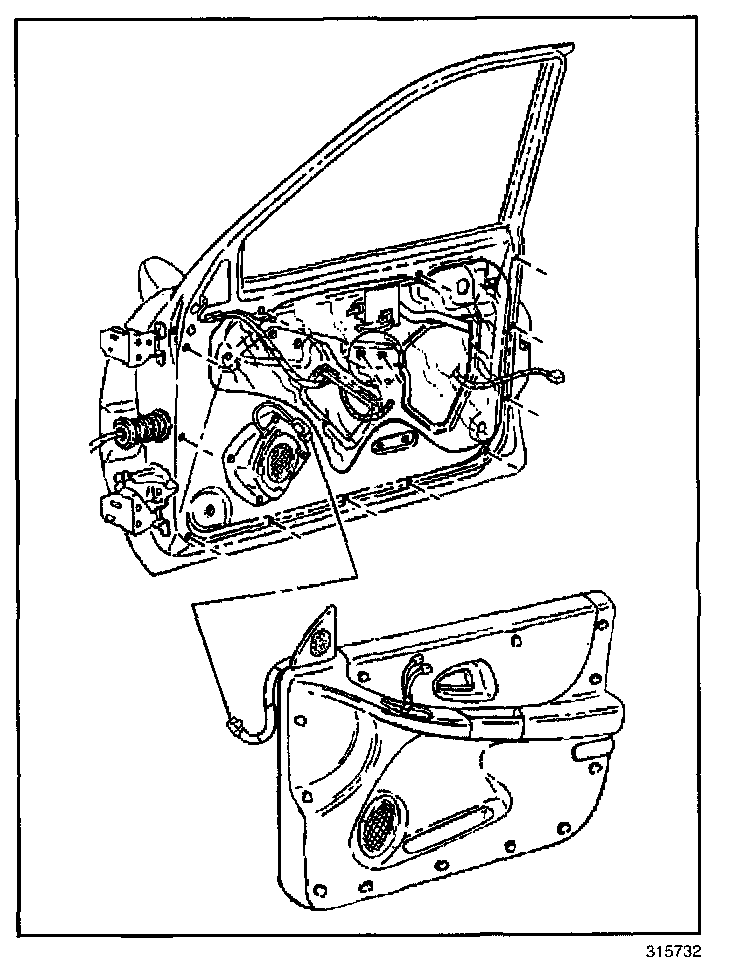 315732