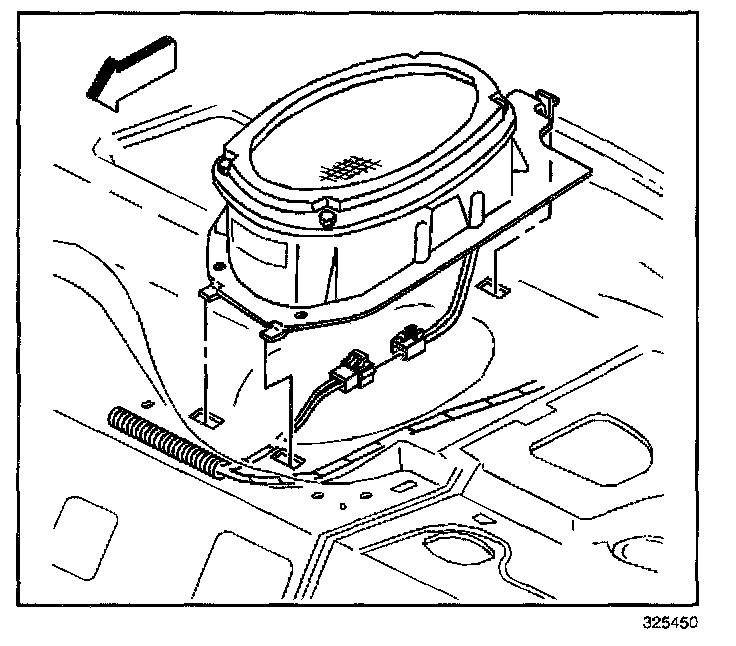 325450