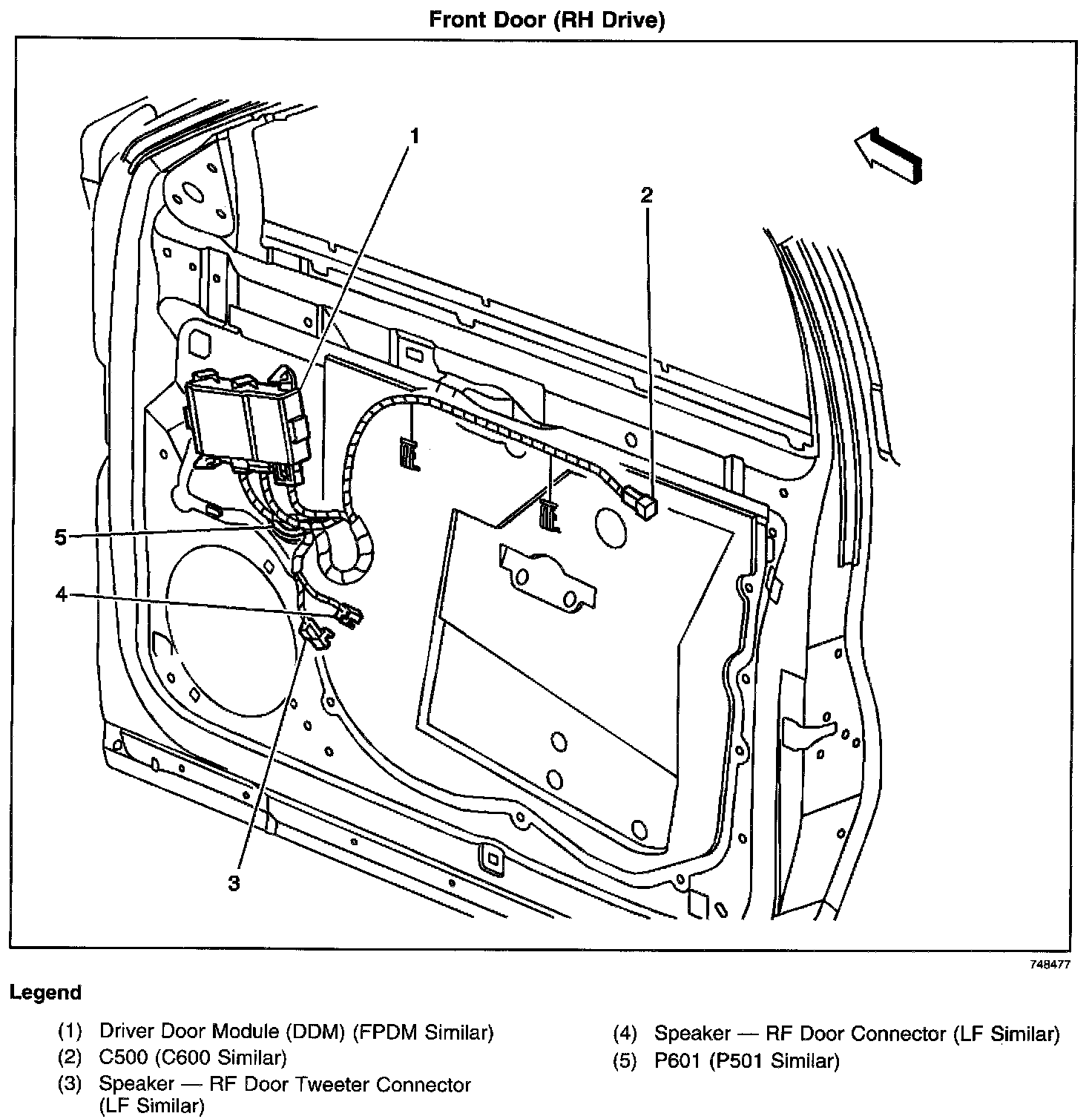 Front Door (RH Drive)

1

2

5

4

3

748477

Legend

(1) Driver Door Module (DDM) (FPDM Similar)
(2) C500 (C600 Similar)
(3) Speaker — RF Door Tweeter Connector (LF Similar)

(4) Speaker — RF Door Connector (LF Similar)
(5) P601 (P501 Similar)