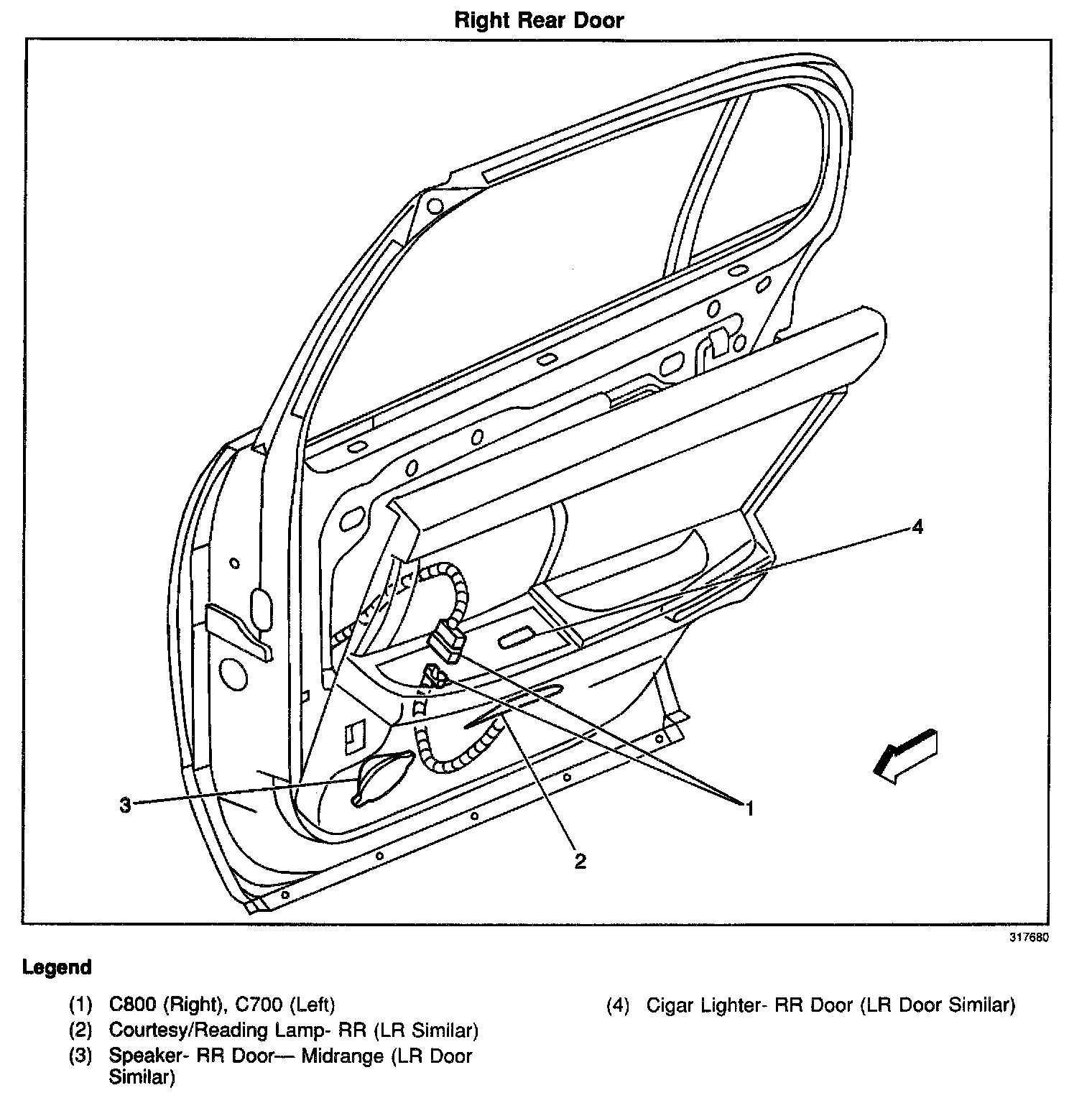 Right Rear Door

4

3

1

2

317680

Legend

(1) C800 (Right), C700 (Left)

(2) Courtesy/Reading Lamp- RR (LR Similar)

(3) Speaker- RR Door— Midrange (LR Door Similar)

(4) Cigar Lighter- RR Door (LR Door Similar)