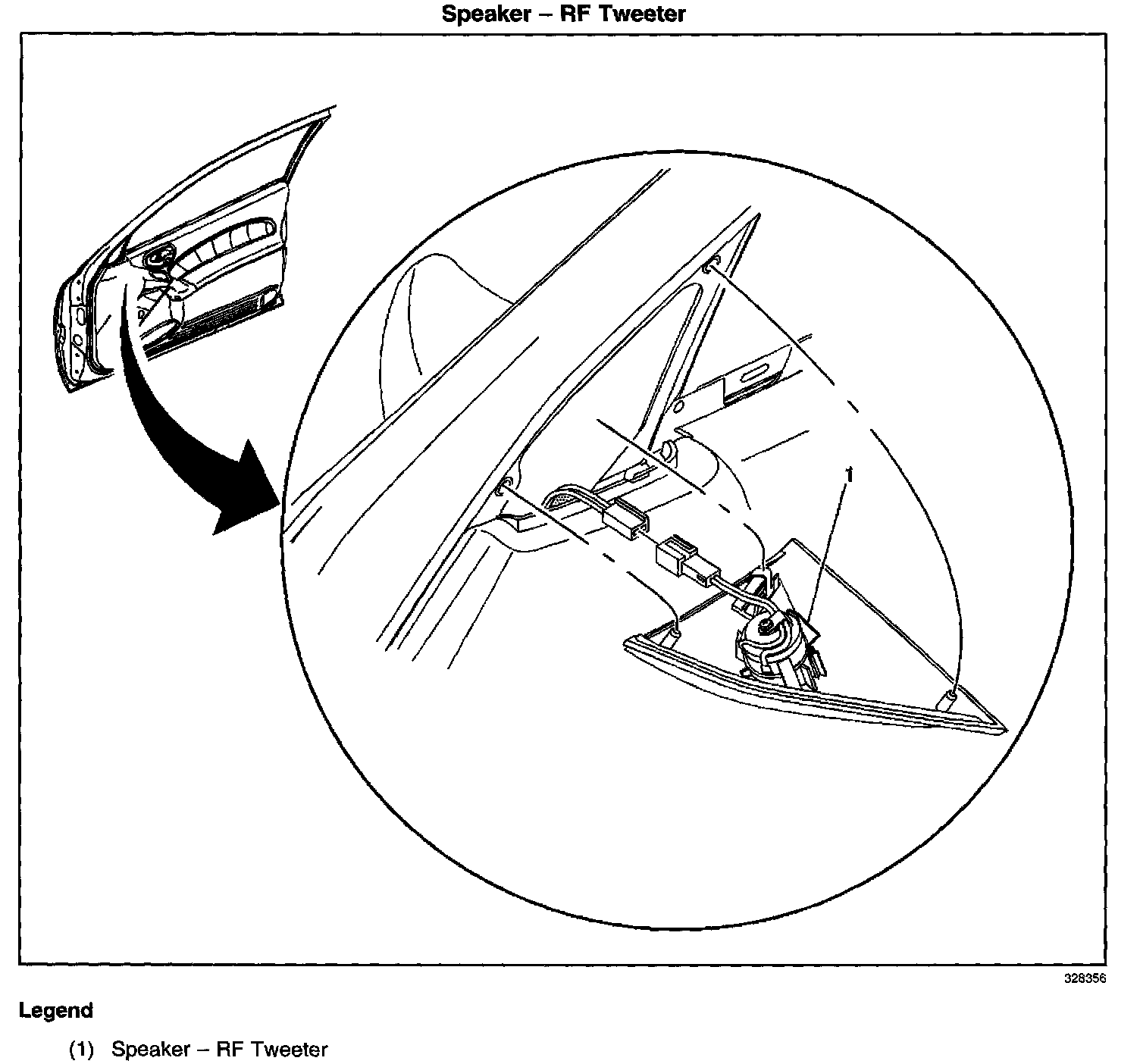 Speaker – RF Tweeter

1

328356

Legend

(1) Speaker – RF Tweeter