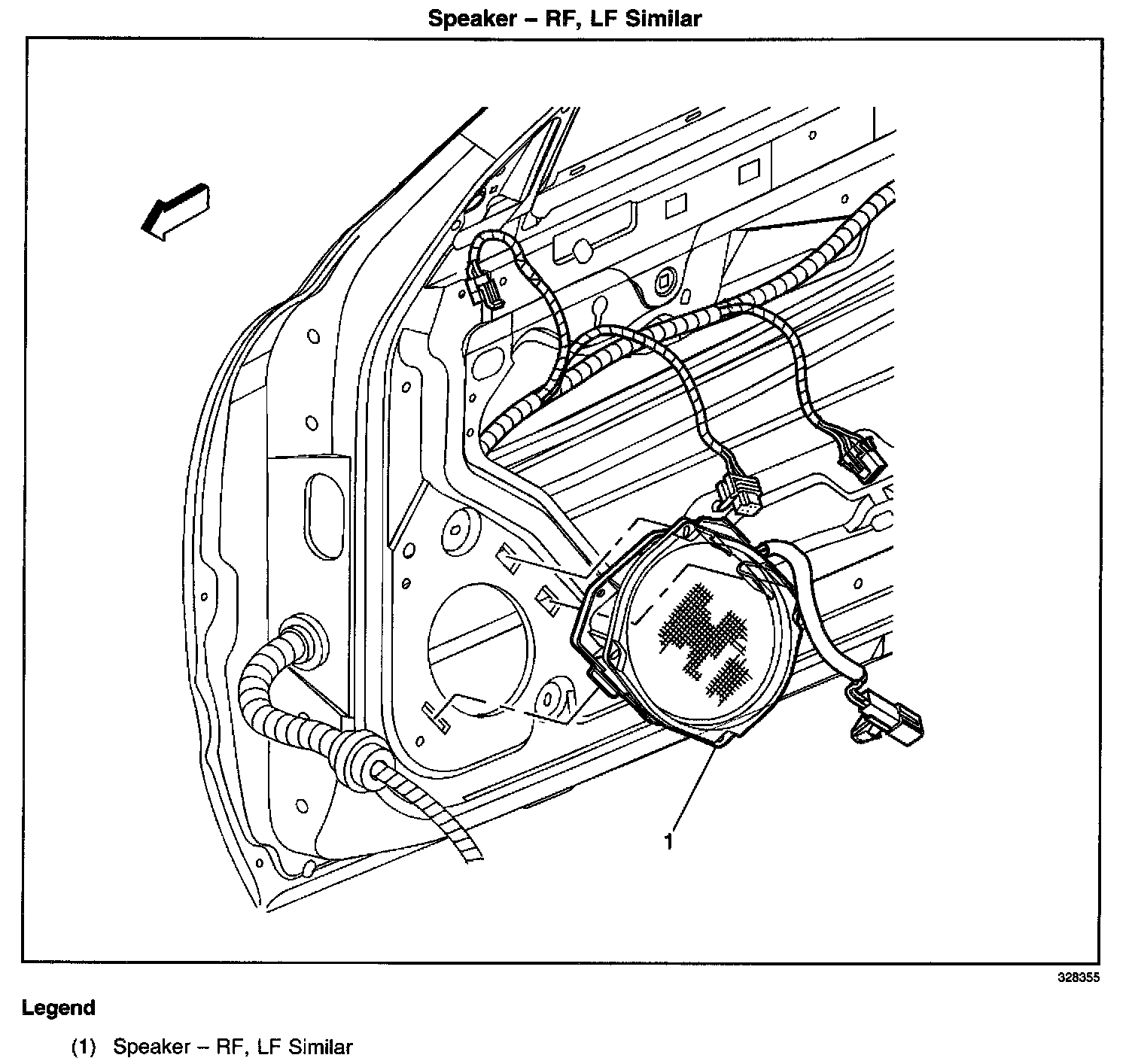 Speaker – RF, LF Similar

1

328355

Legend

(1) Speaker – RF, LF Similar