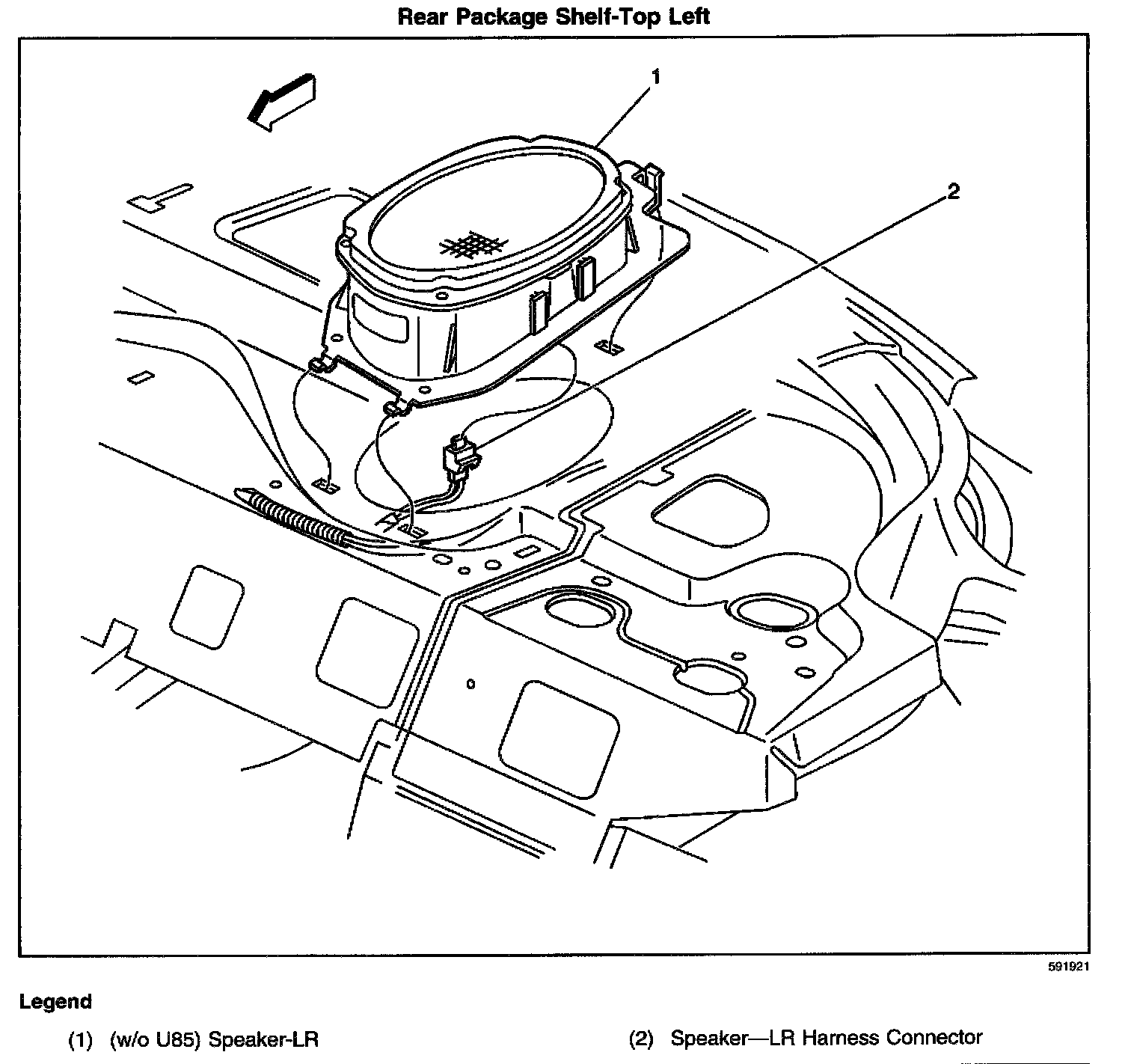 Rear Package Shelf-Top Left

1

2

591921

Legend

(1) (w/o U85) Speaker-LR

(2) Speaker—LR Harness Connector