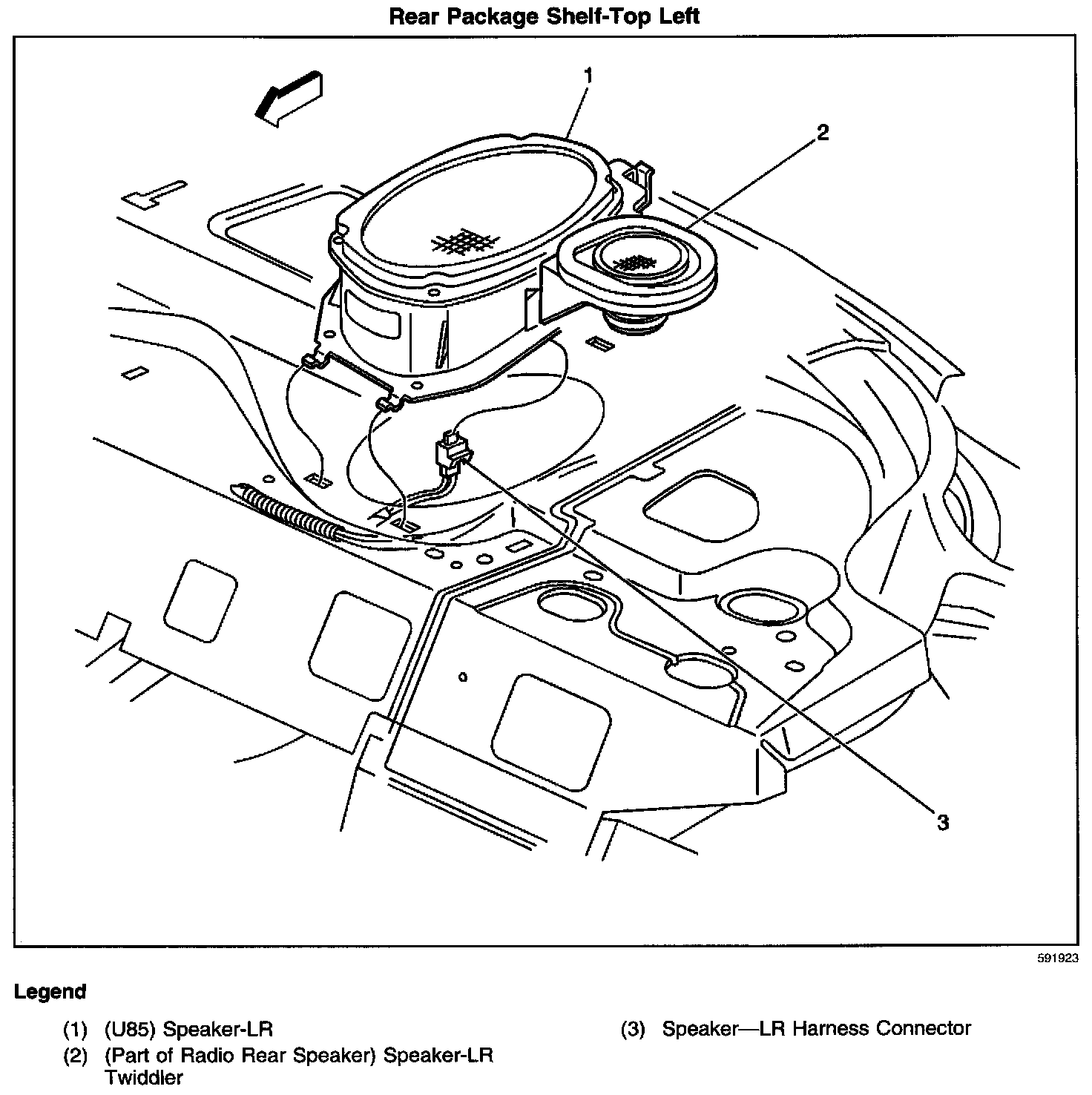 Rear Package Shelf-Top Left

1

2

3

591923

Legend

(1) (U85) Speaker-LR

(2) (Part of Radio Rear Speaker) Speaker-LR Twiddler

(3) Speaker—LR Harness Connector