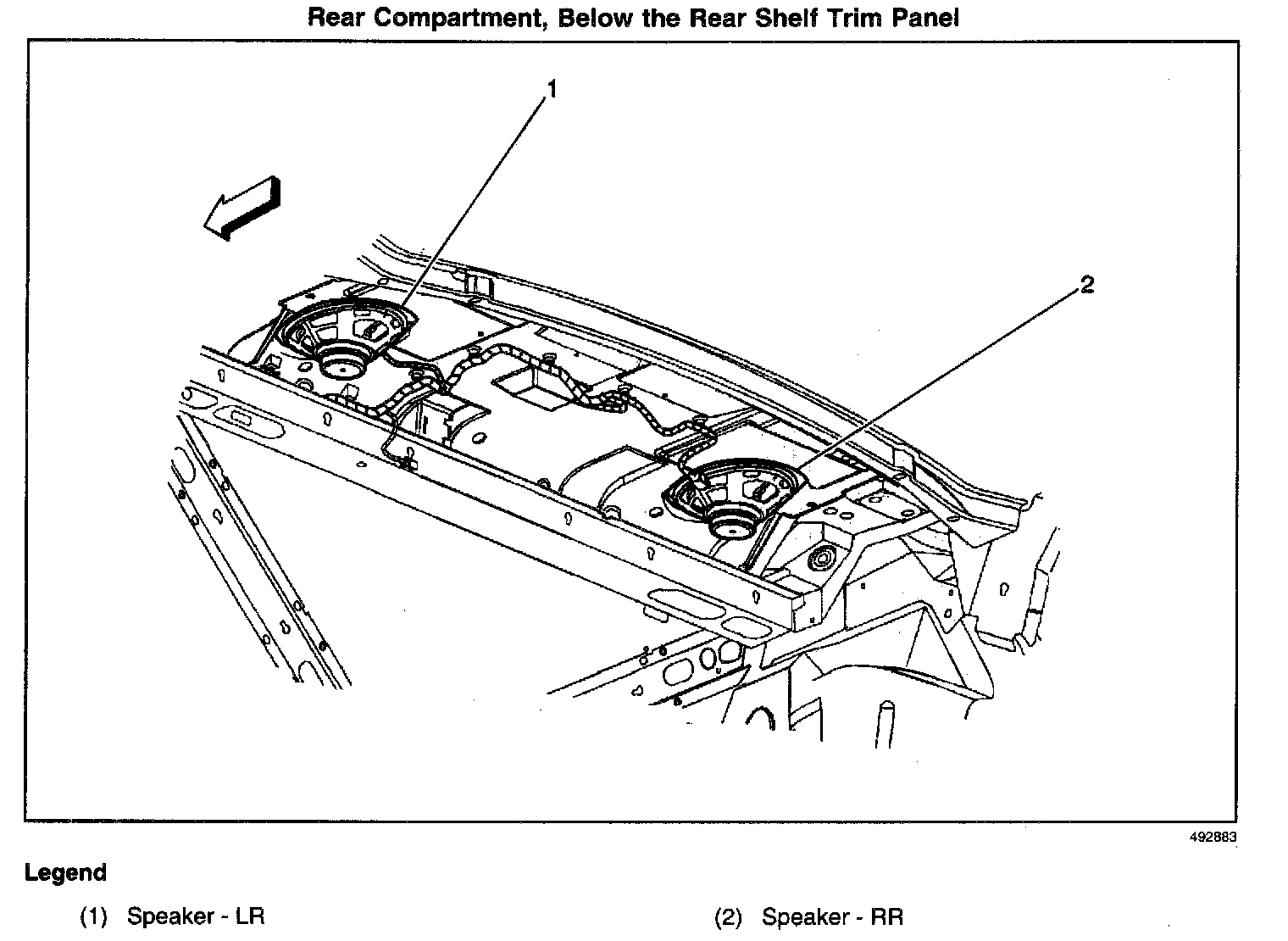 Rear Compartment, Below the Rear Shelf Trim Panel

1

2

492883

Legend

(1) Speaker - LR

(2) Speaker - RR