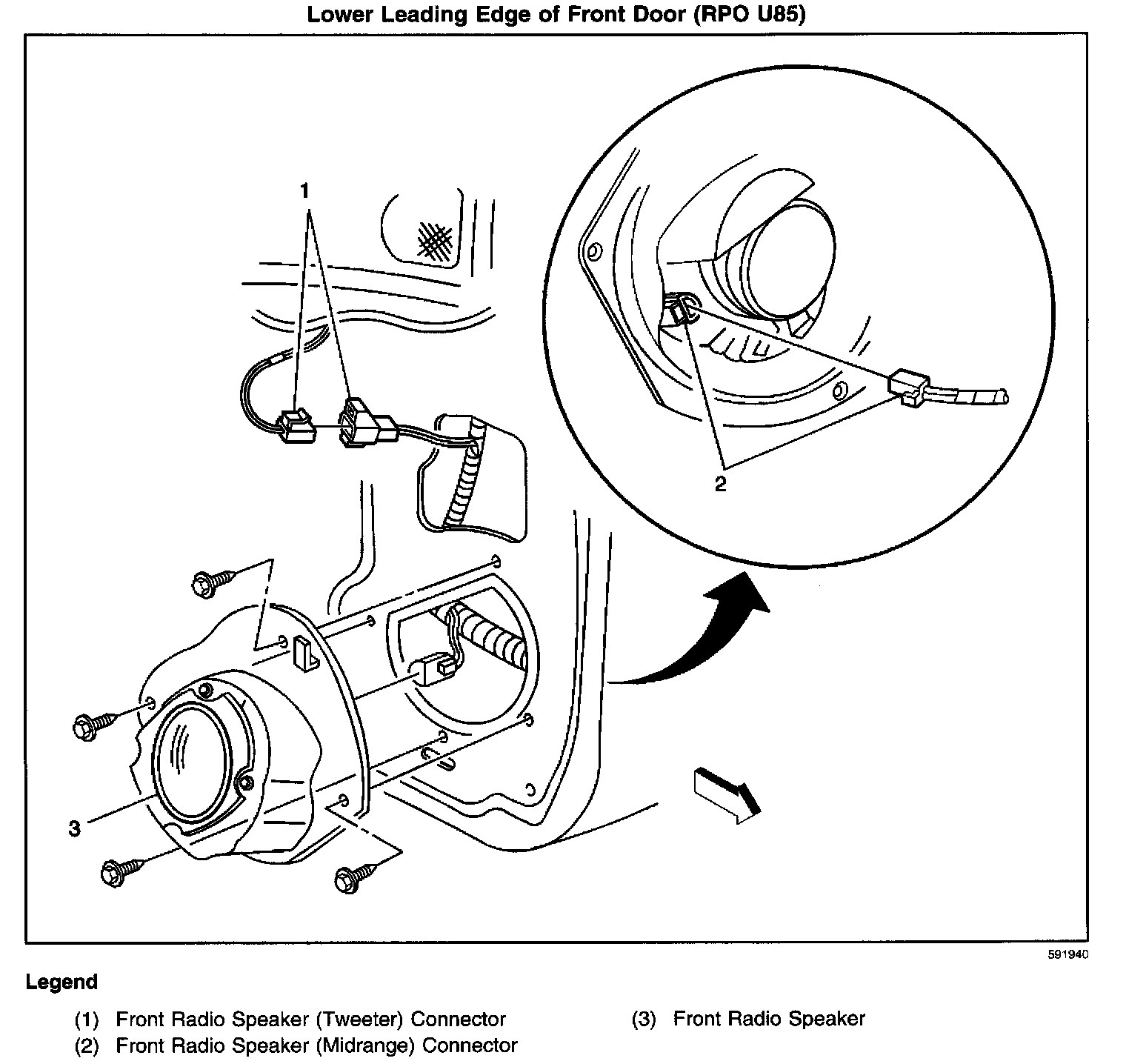 Lower Leading Edge of Front Door (RPO U85)

1

2

3

591940

Legend

(1) Front Radio Speaker (Tweeter) Connector
(2) Front Radio Speaker (Midrange) Connector

(3) Front Radio Speaker