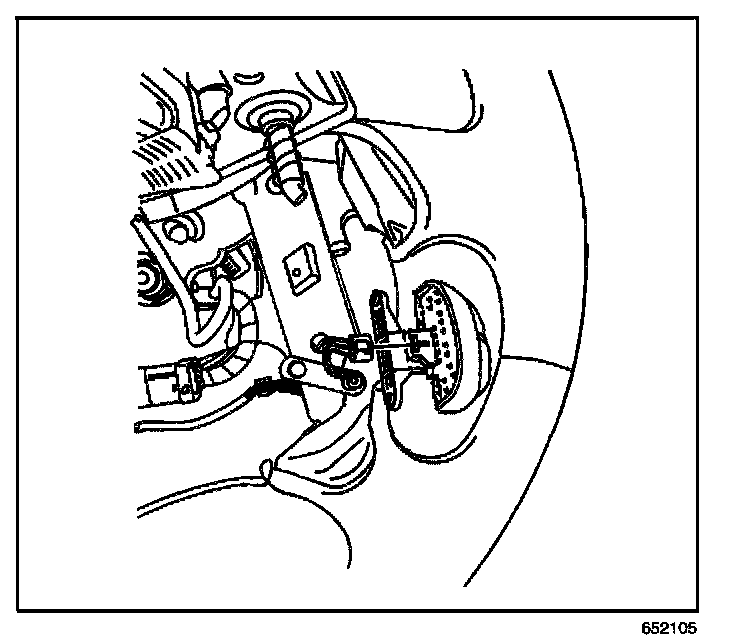 652105