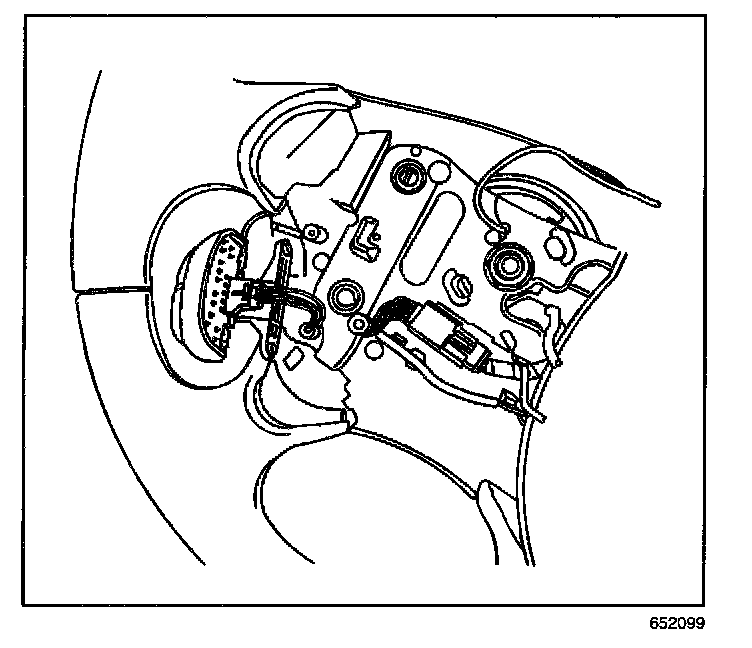 652099