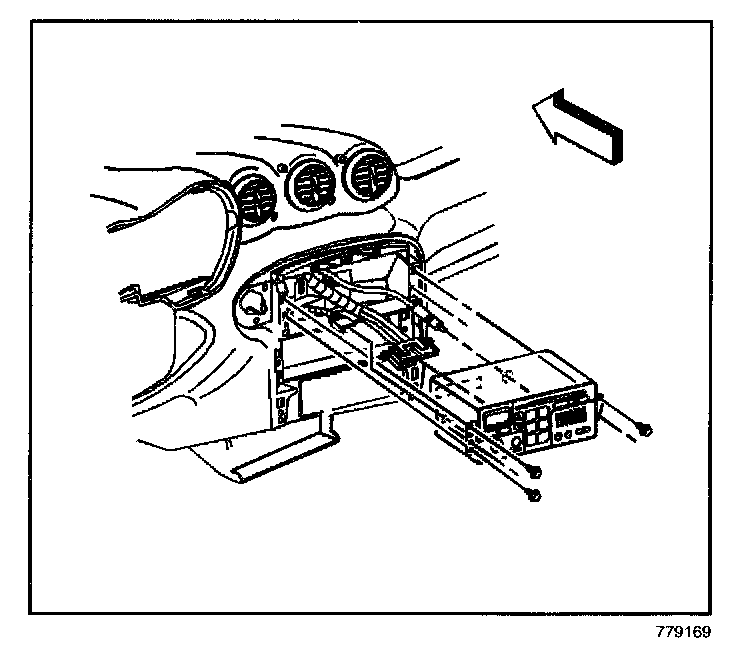 779169