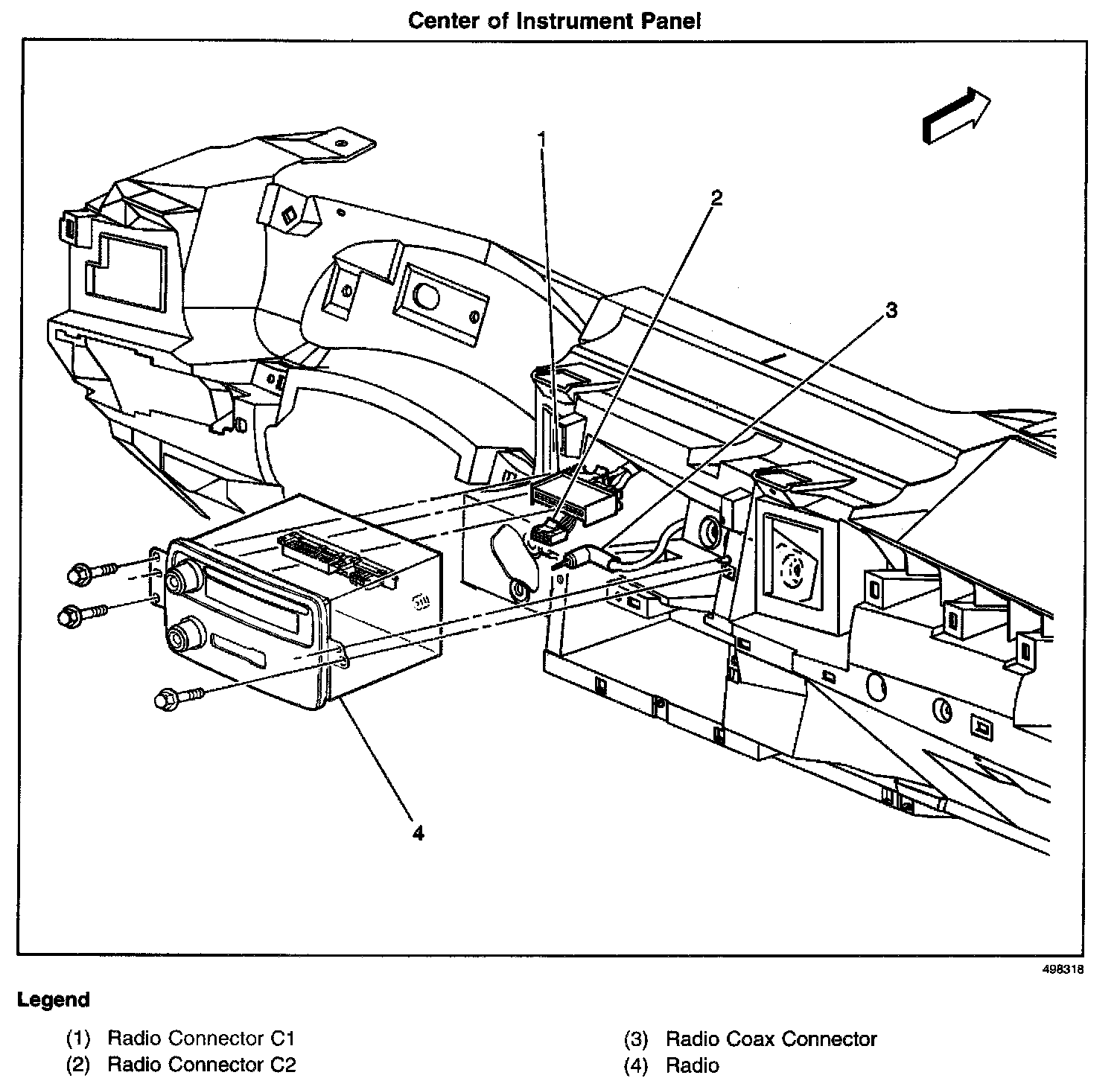 Center of Instrument Panel

1

2

3

4

498318

Legend

(1) Radio Connector C1
(2) Radio Connector C2

(3) Radio Coax Connector
(4) Radio