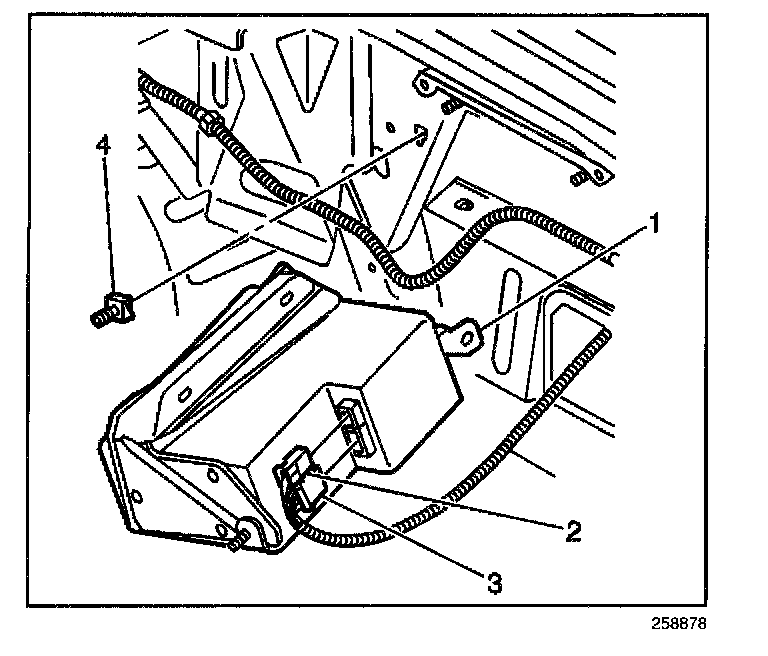 4
1
2
3
258878