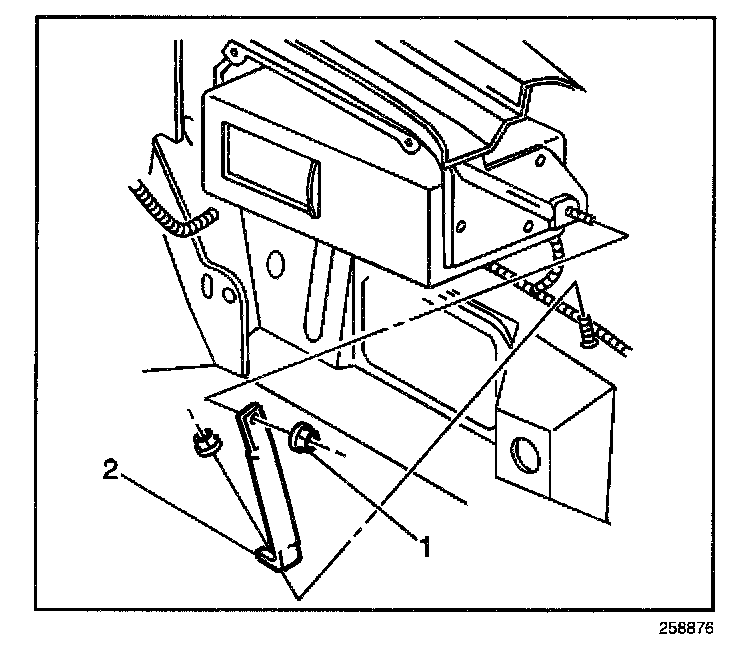 2

1

258876