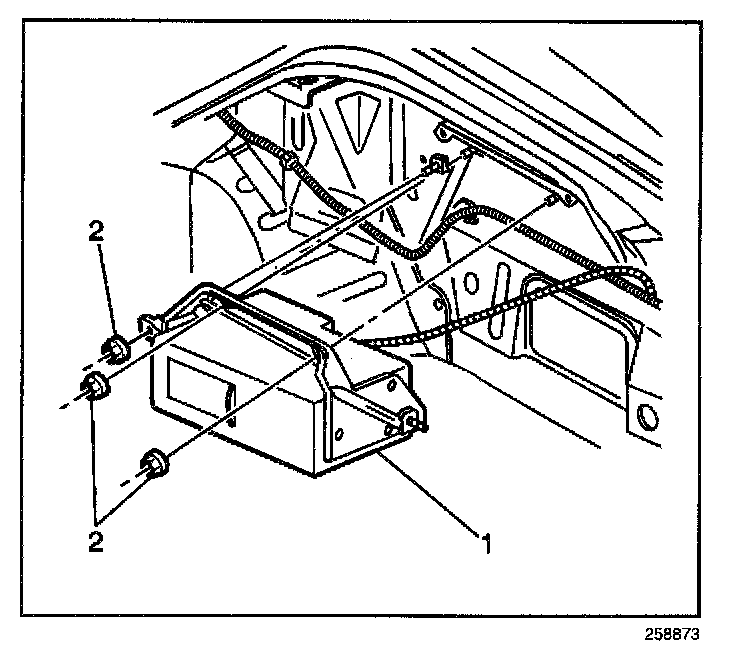 2
2
1
258873