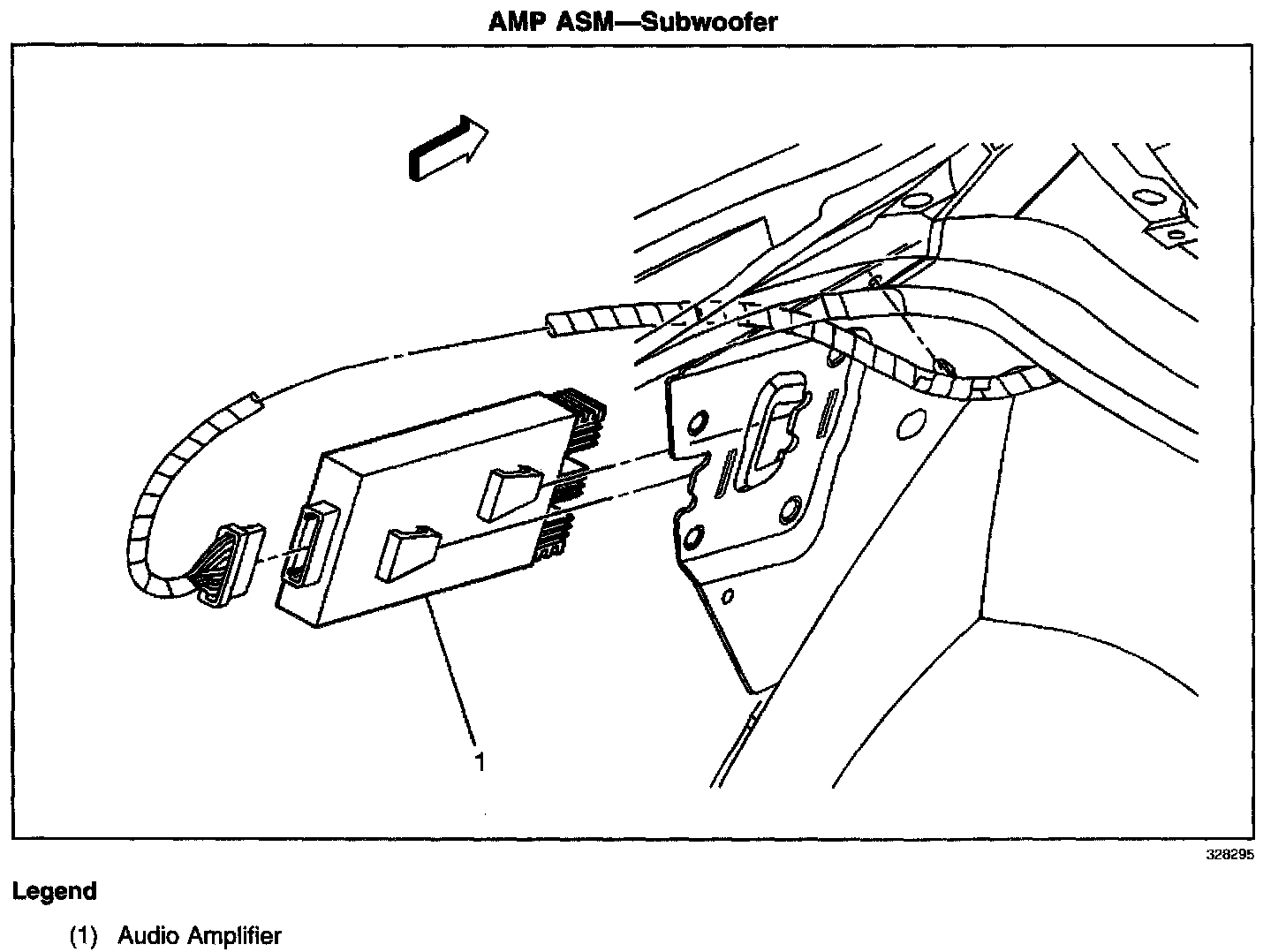 AMP ASM—Subwoofer

1

328295

Legend

(1) Audio Amplifier