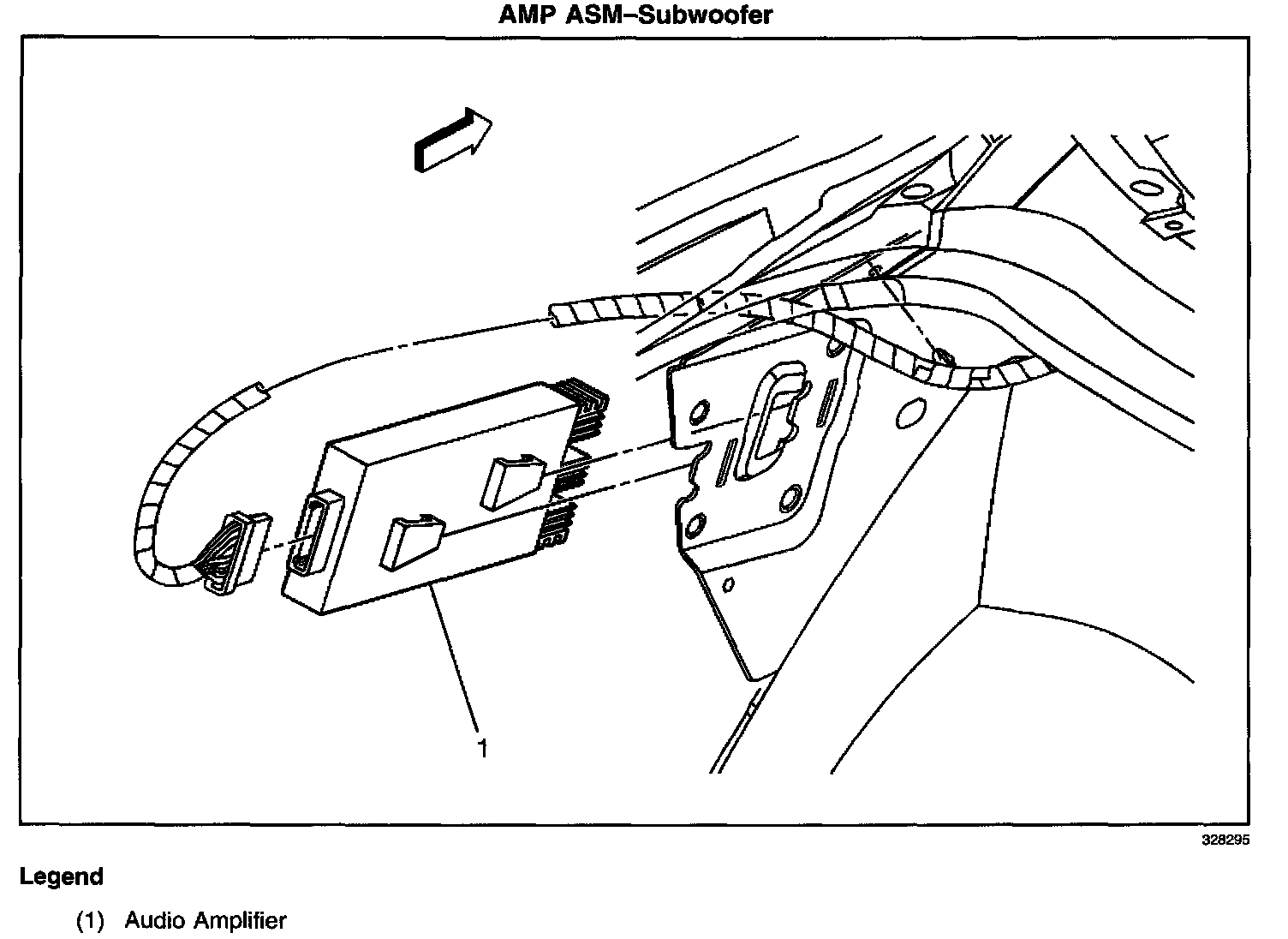 AMP ASM–Subwoofer

1

328295

Legend

(1) Audio Amplifier