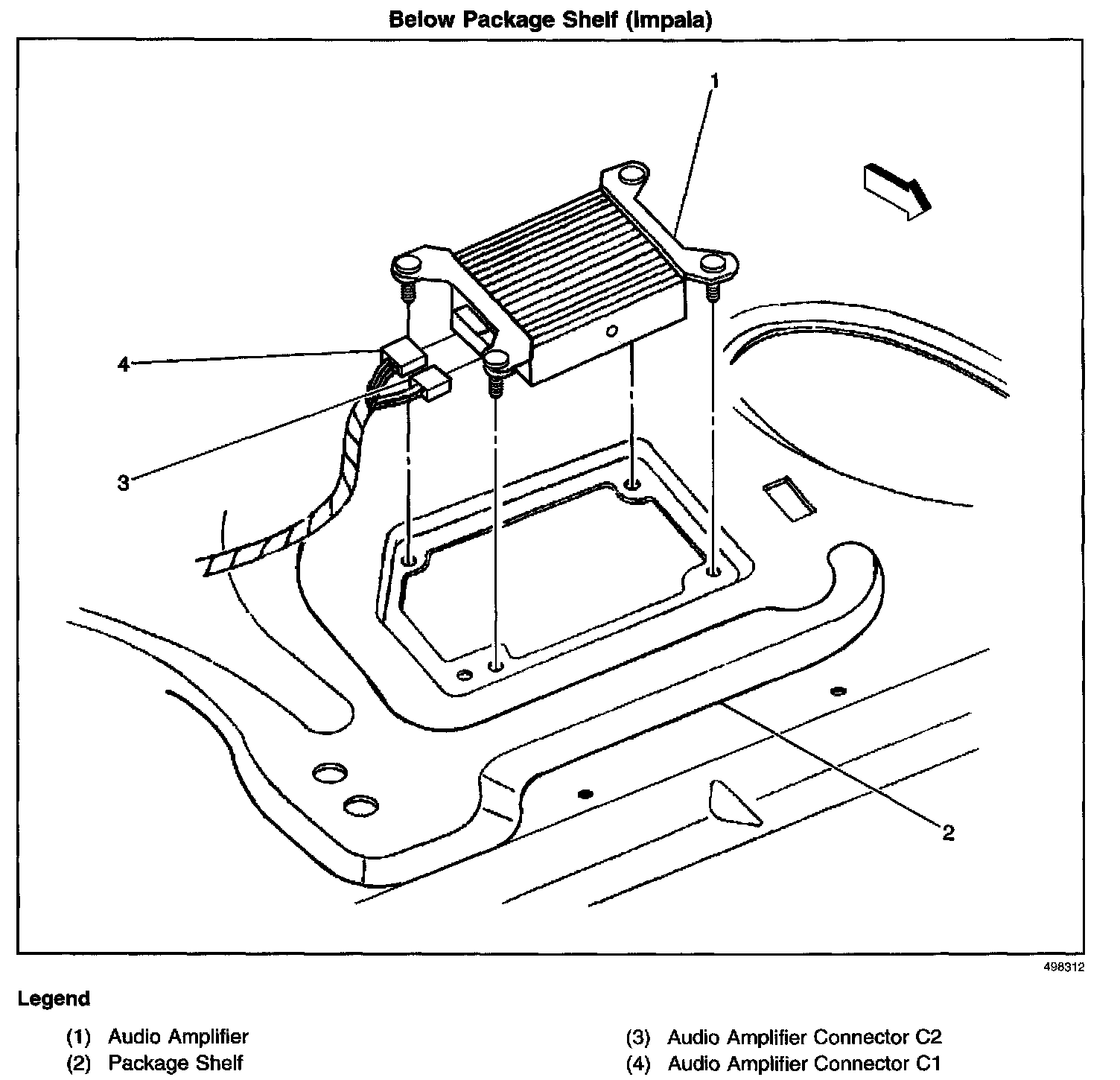 Below Package Shelf (Impala)

1

4

3

2

498312

Legend

(1) Audio Amplifier
(2) Package Shelf

(3) Audio Amplifier Connector C2
(4) Audio Amplifier Connector C1