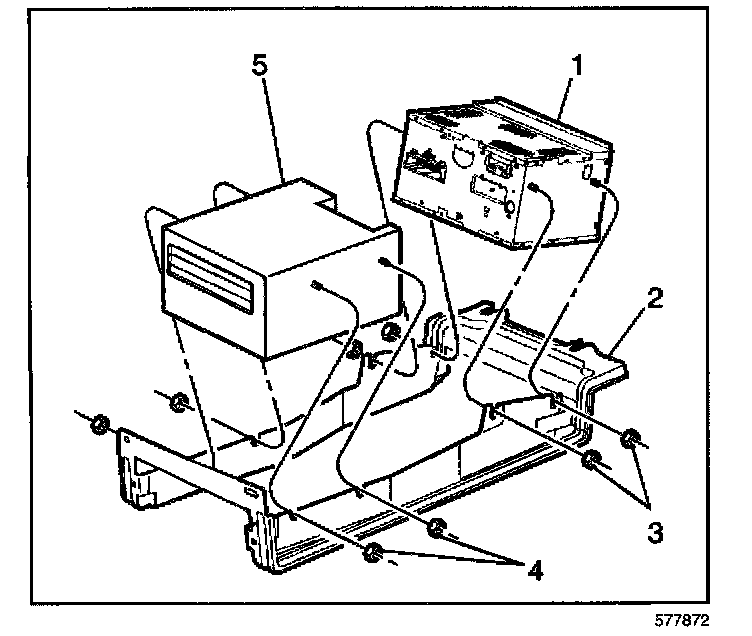 5
1
2
3
4
577872