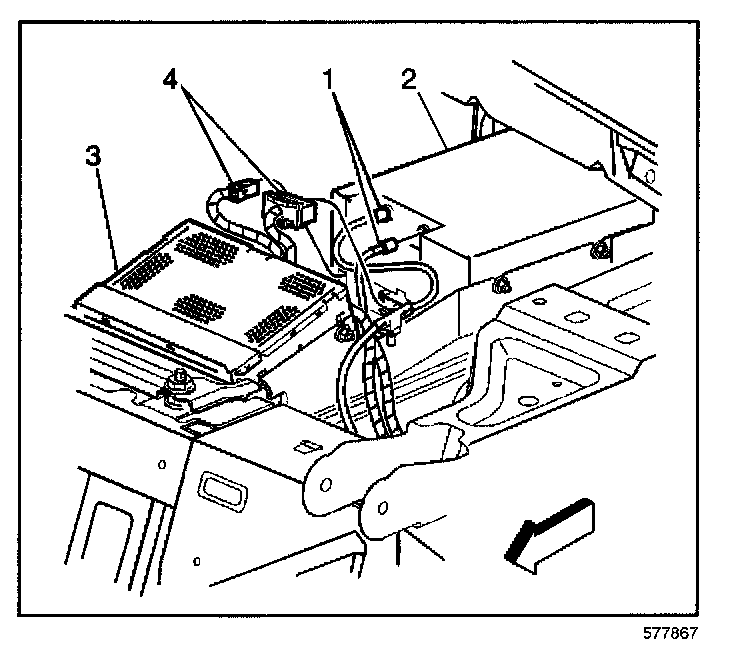 4
1
2
3
577867