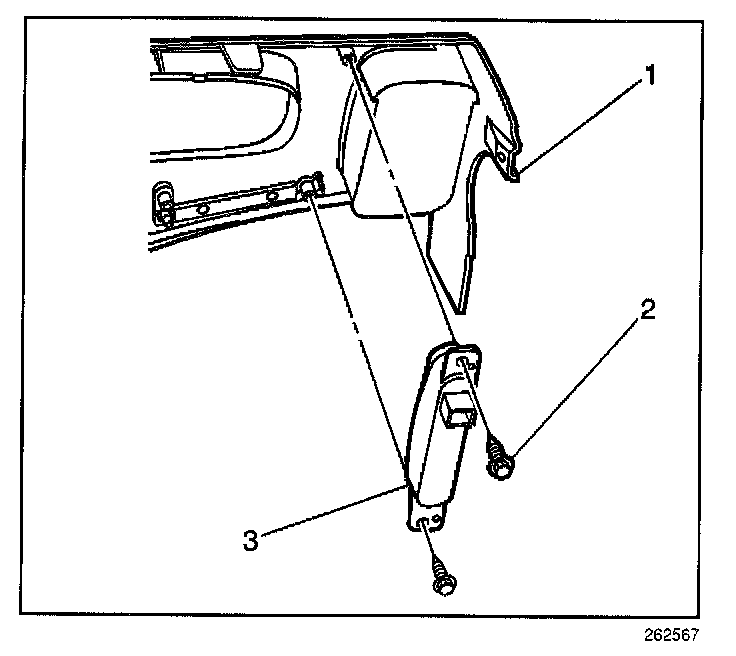 1
2
3
262567