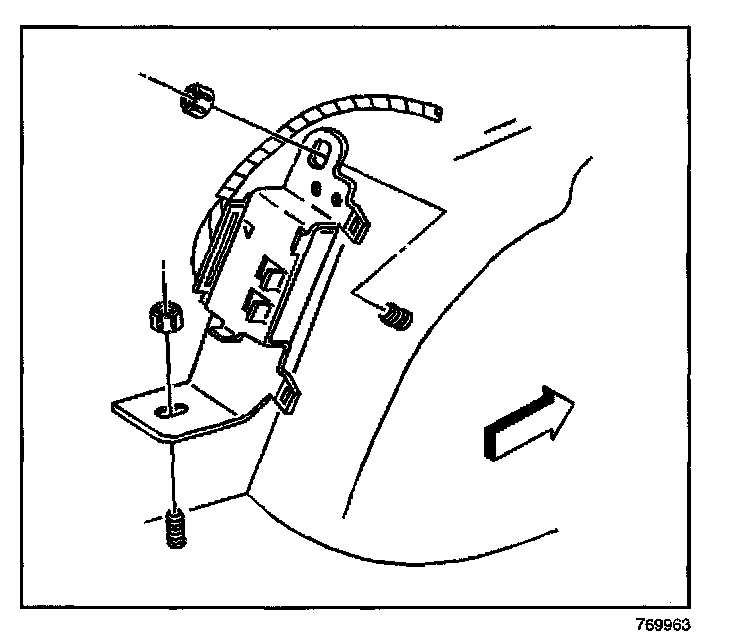 769963