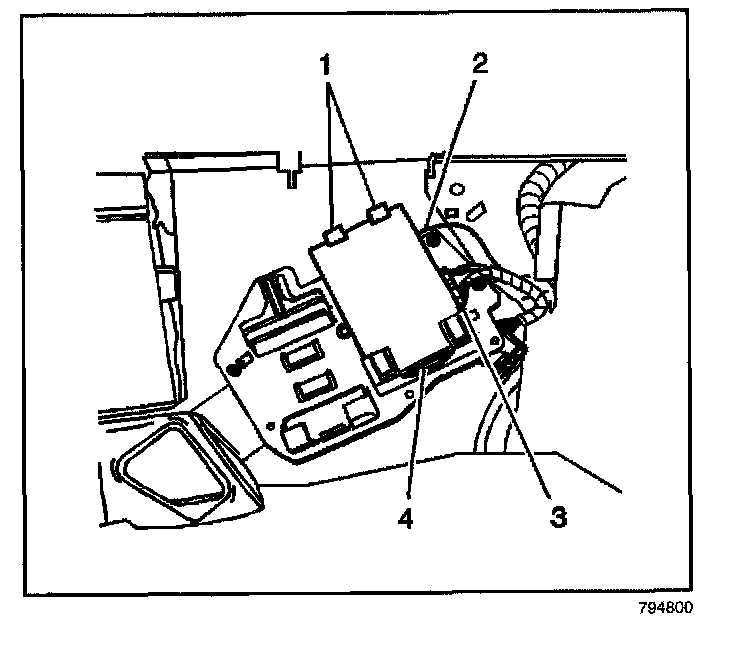 1
2
4
3
794800