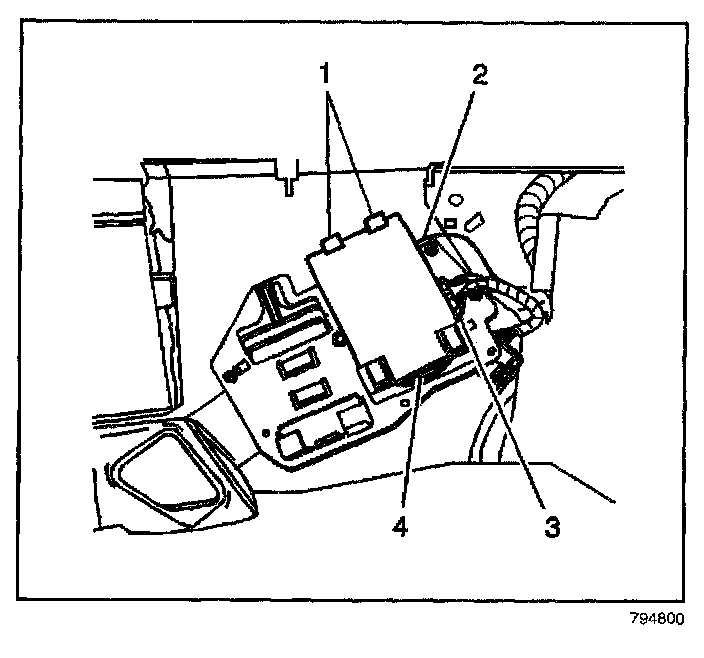 1
2
4
3
794800