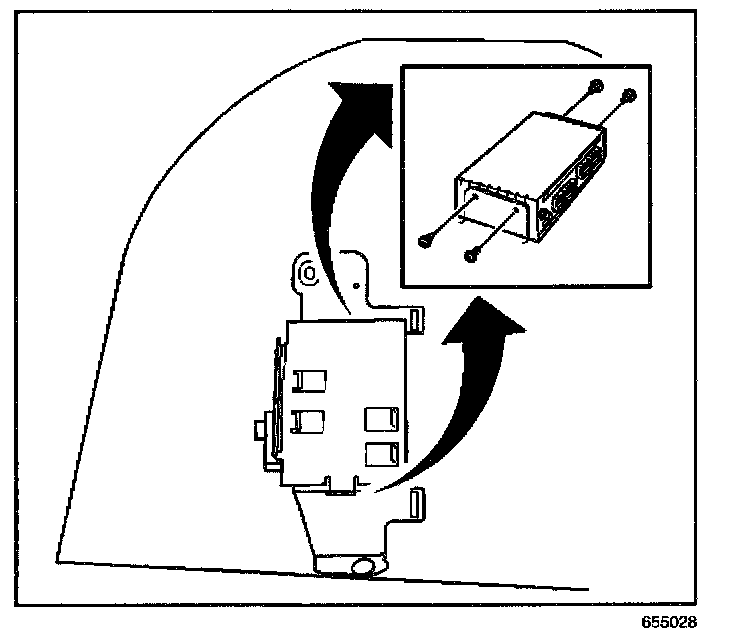 655028