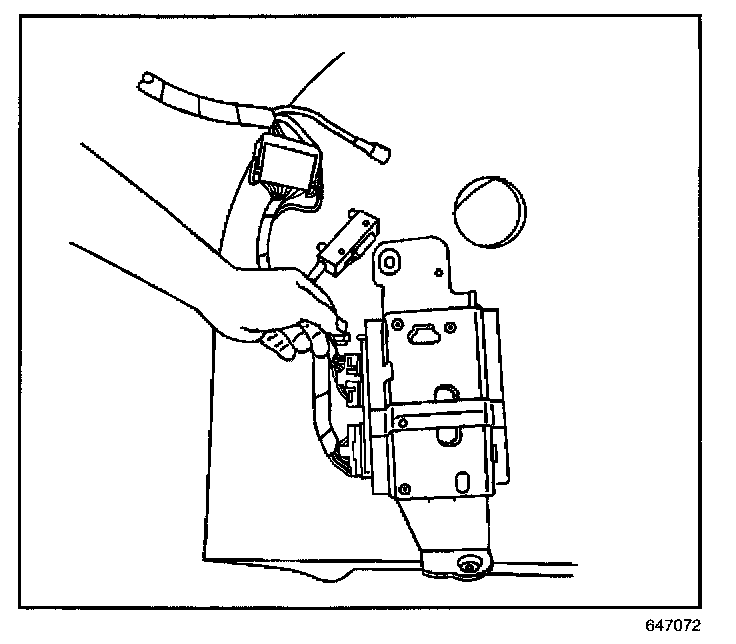 647072