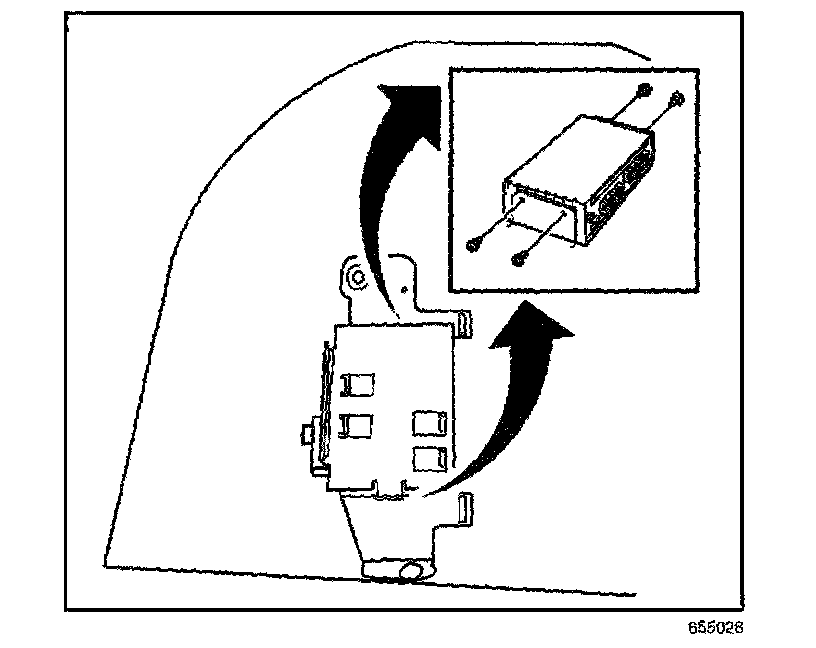 655028